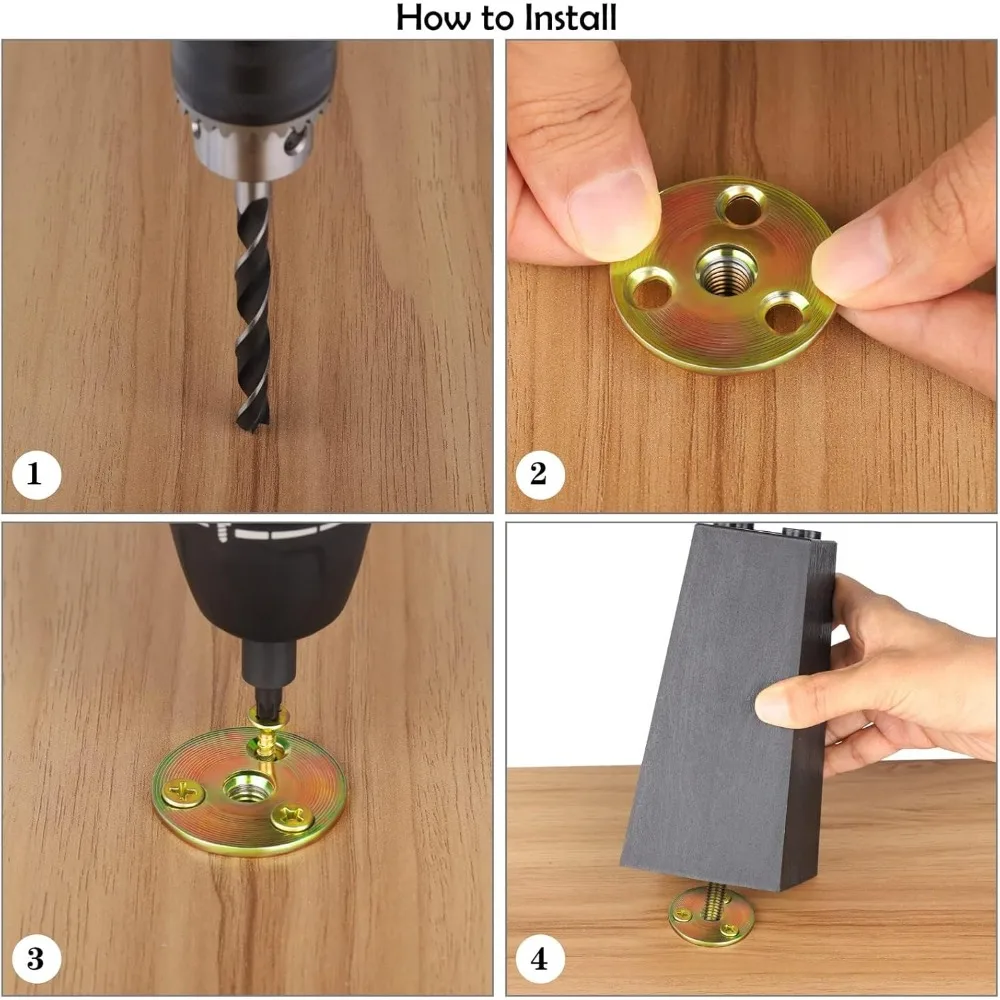 How to Install

1

2

3

4