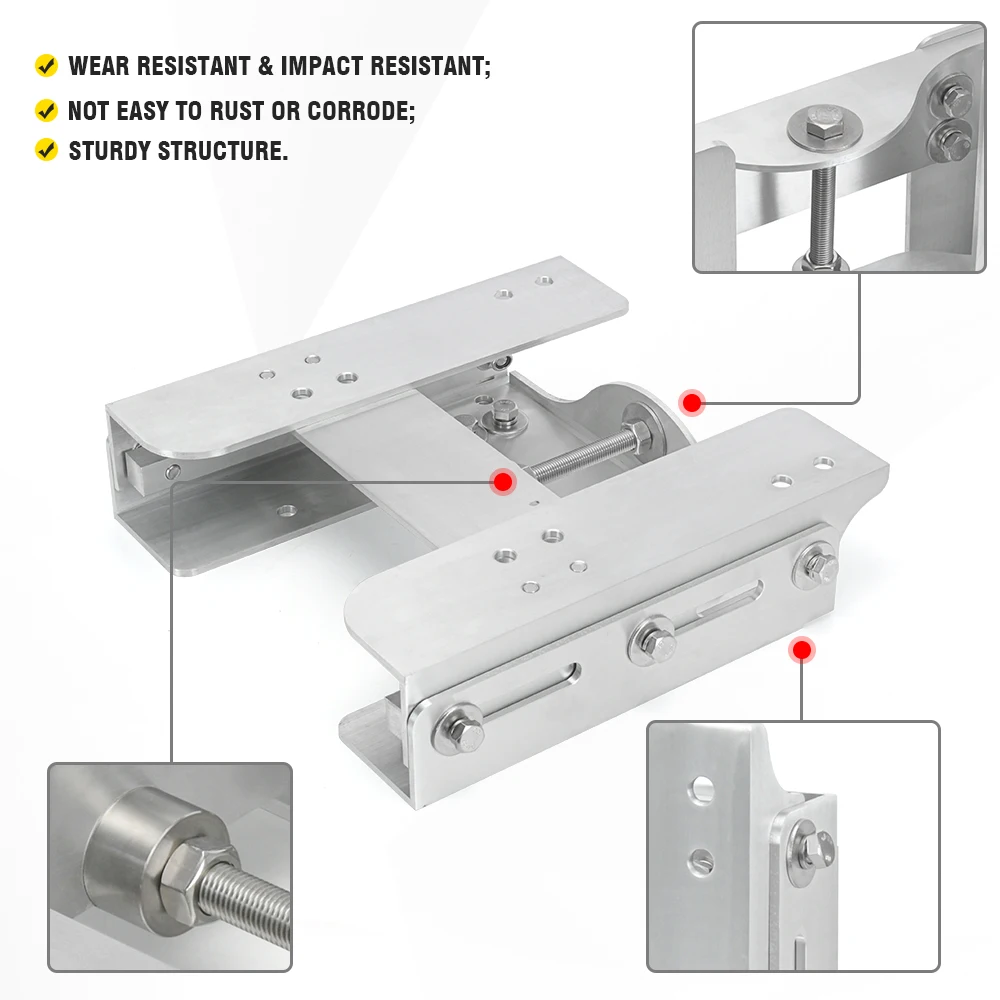 WEAR RESISTANT & IMPACT RESISTANT;
NOT EASY TO RUST OR CORRODE;
STURDY STRUCTURE.