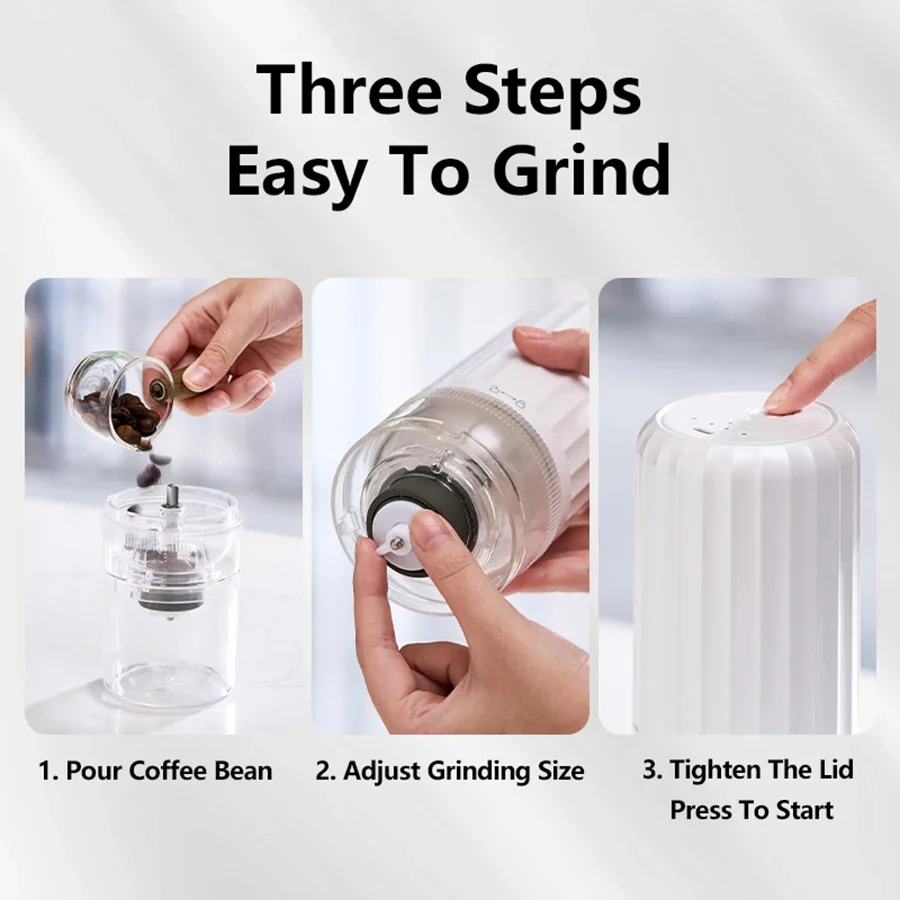 Three Steps
Easy To Grind

1. Pour Coffee Bean

2. Adjust Grinding Size

3. Tighten The Lid
Press To Start