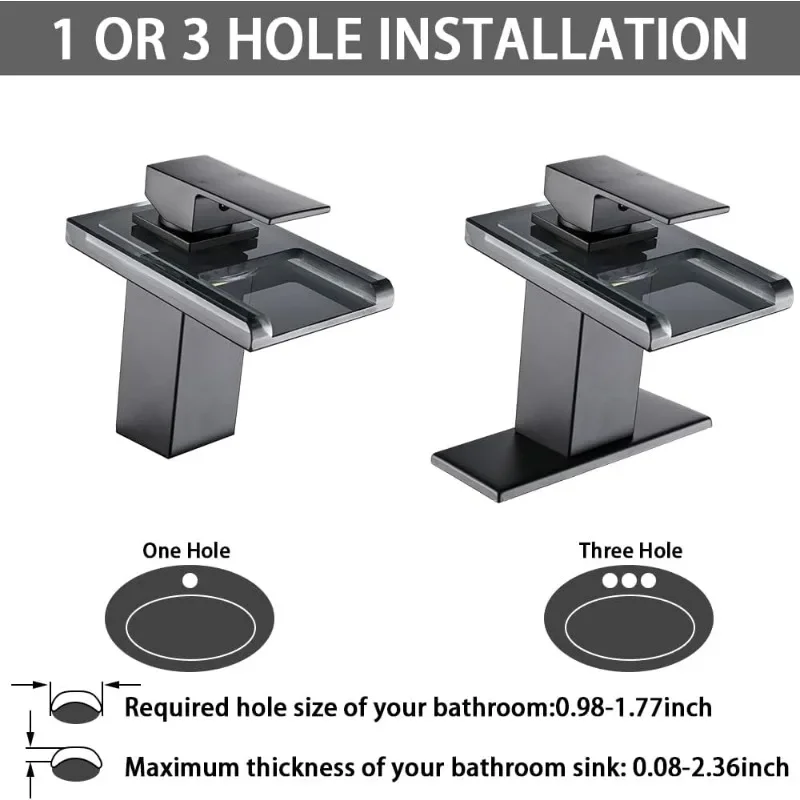 1 OR 3 HOLE INSTALLATION

One Hole

Three Hole

Required hole size of your bathroom:0.98-1.77inch

Maximum thickness of your bathroom sink: 0.08-2.36inch