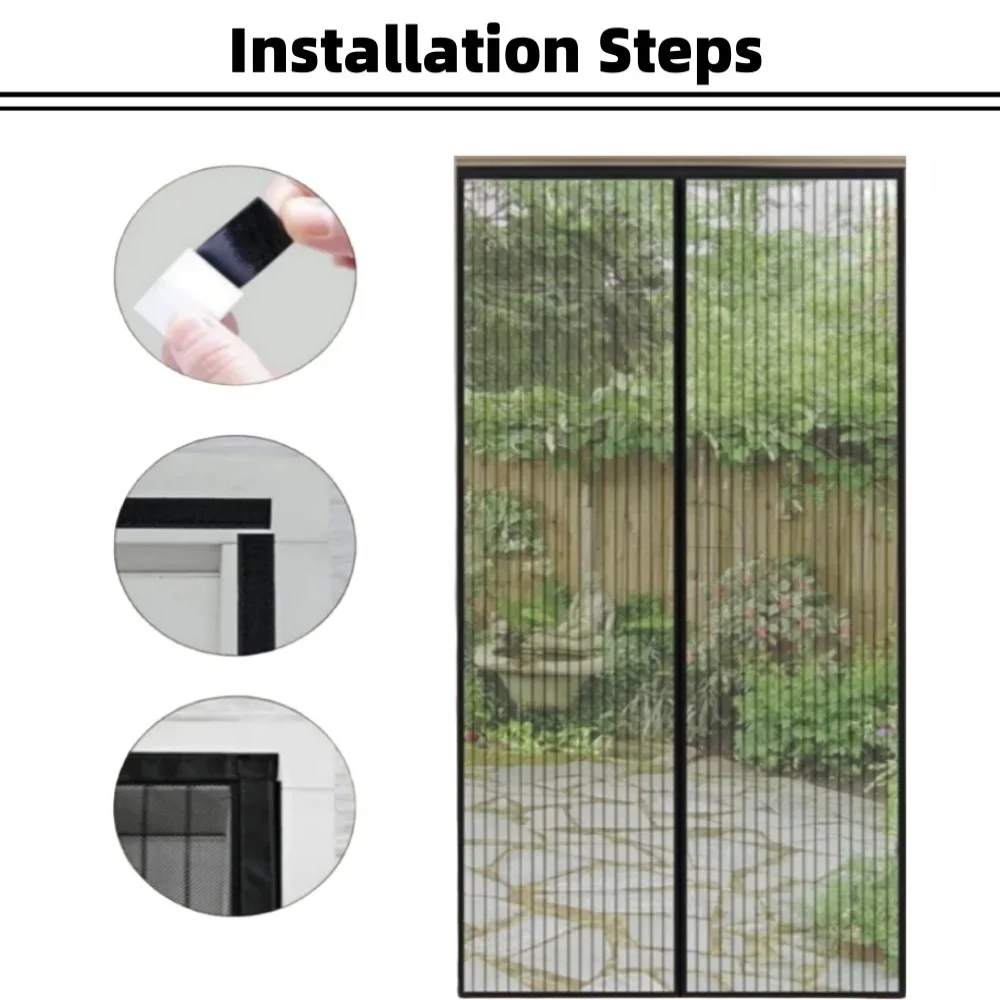 Installation Steps