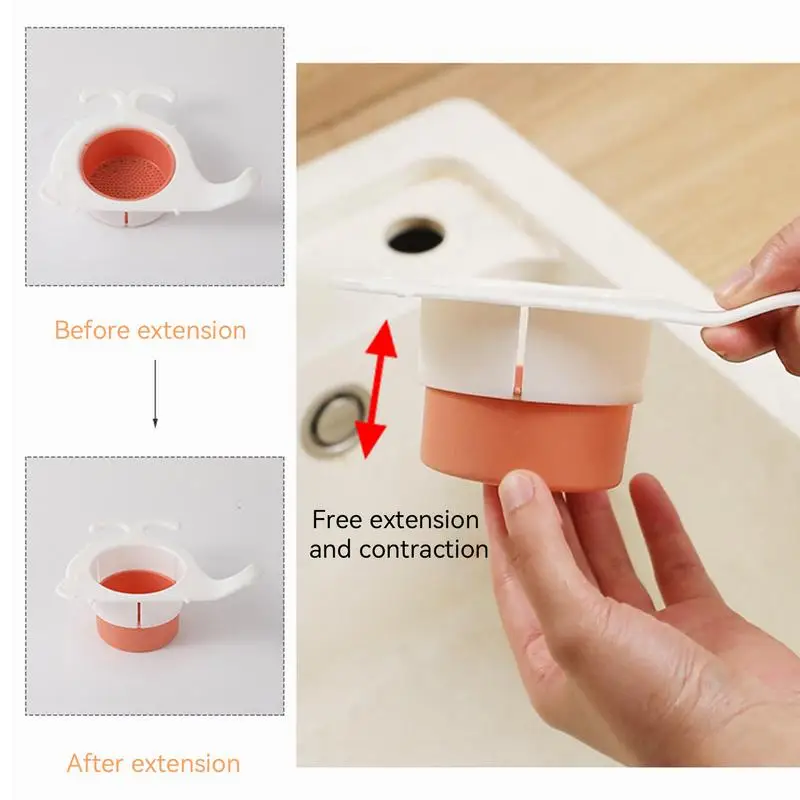 Before extension

After extension

Free extension and contraction