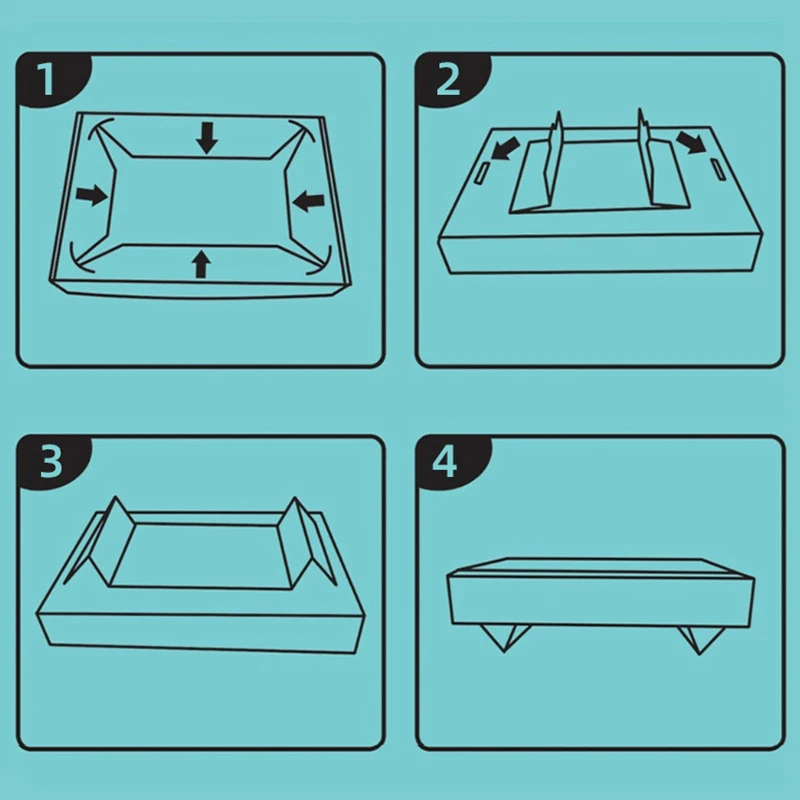 1

2

3

4