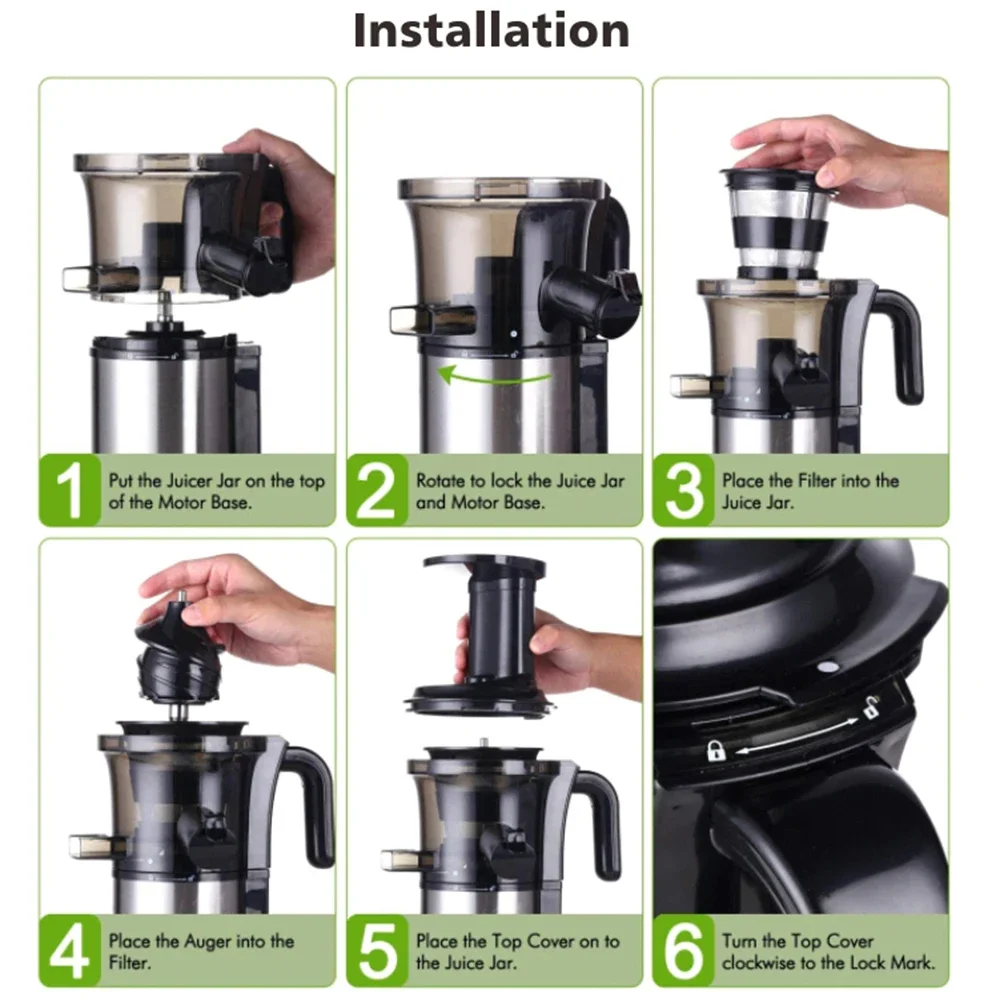 Installation

1 Put the Juicer Jar on the top of the Motor Base.

2 Rotate to lock the Juice Jar and Motor Base.

3 Place the Filter into the Juice Jar.

4 Place the Auger into the Filter.

5 Place the Top Cover on to the Juice Jar.

6 Turn the Top Cover clockwise to the Lock Mark.