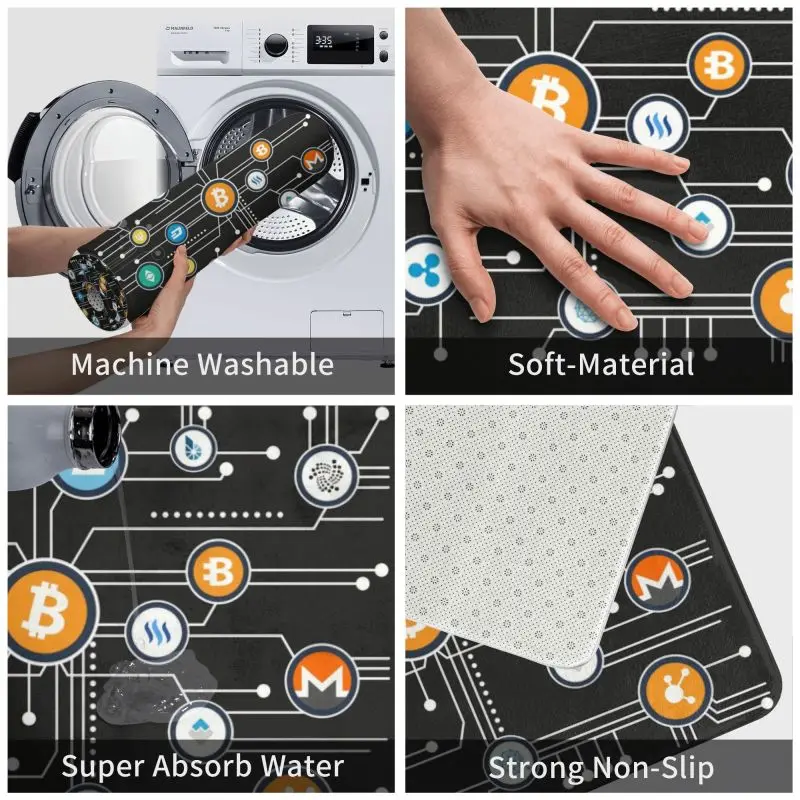 3:35

Machine Washable

Soft-Material

Super Absorb Water

Strong Non-Slip