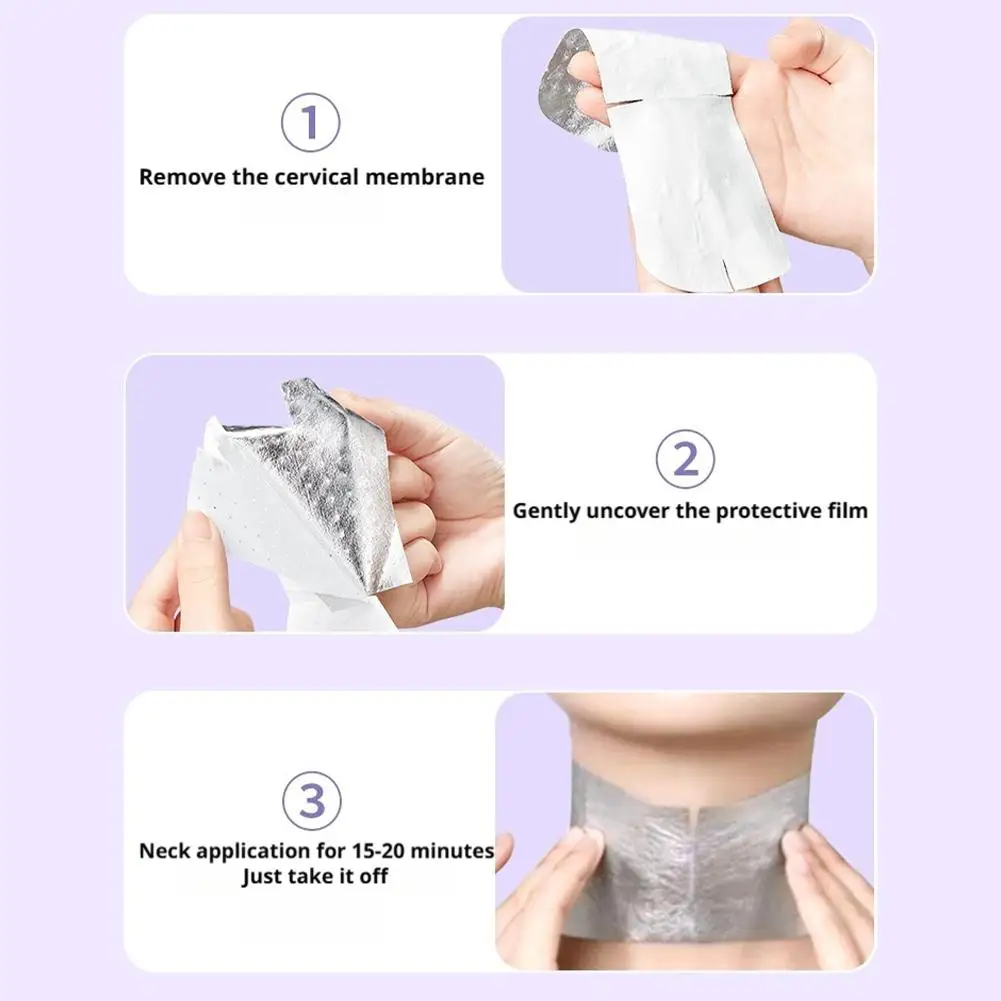 1

Remove the cervical membrane

2

Gently uncover the protective film

3

Neck application for 15-20 minutes
Just take it off