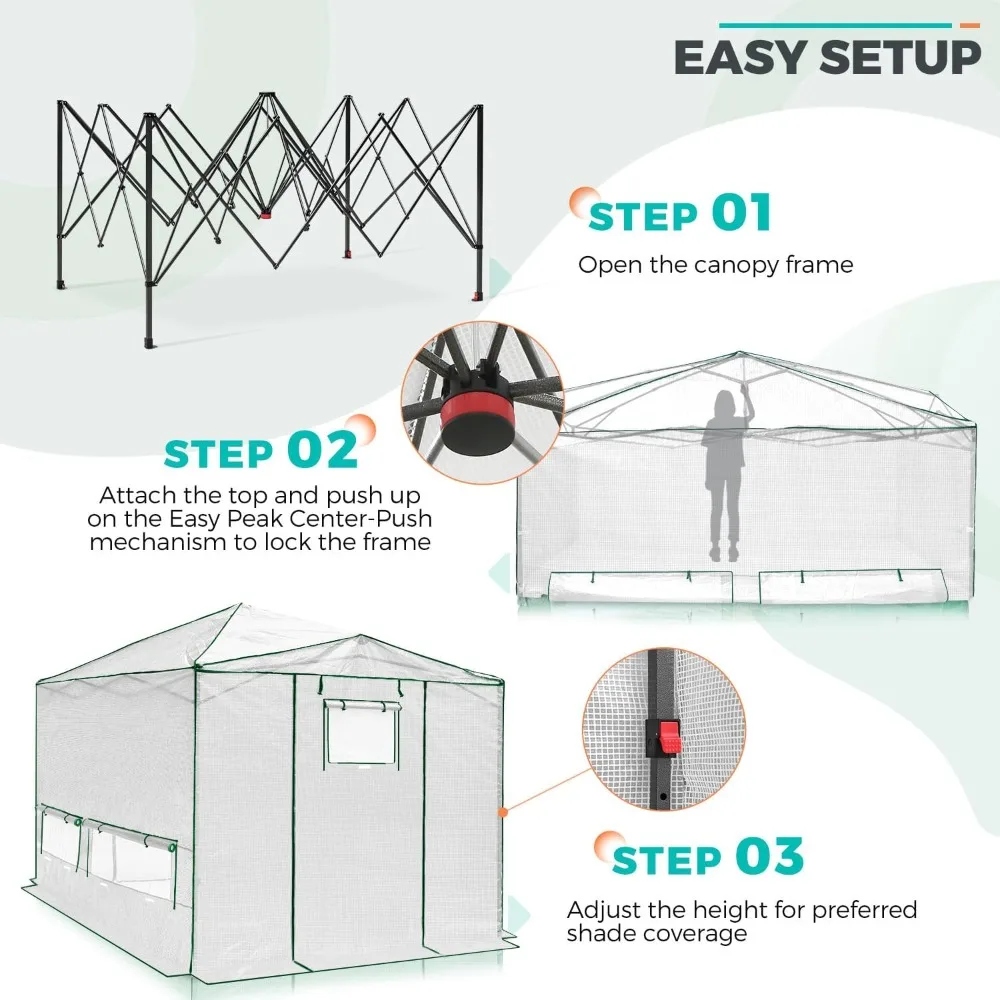 EASY SETUP

STEP 01

Open the canopy frame

STEP 02

Attach the top and push up on the Easy Peak Center-Push mechanism to lock the frame

STEP 03

Adjust the height for preferred shade coverage