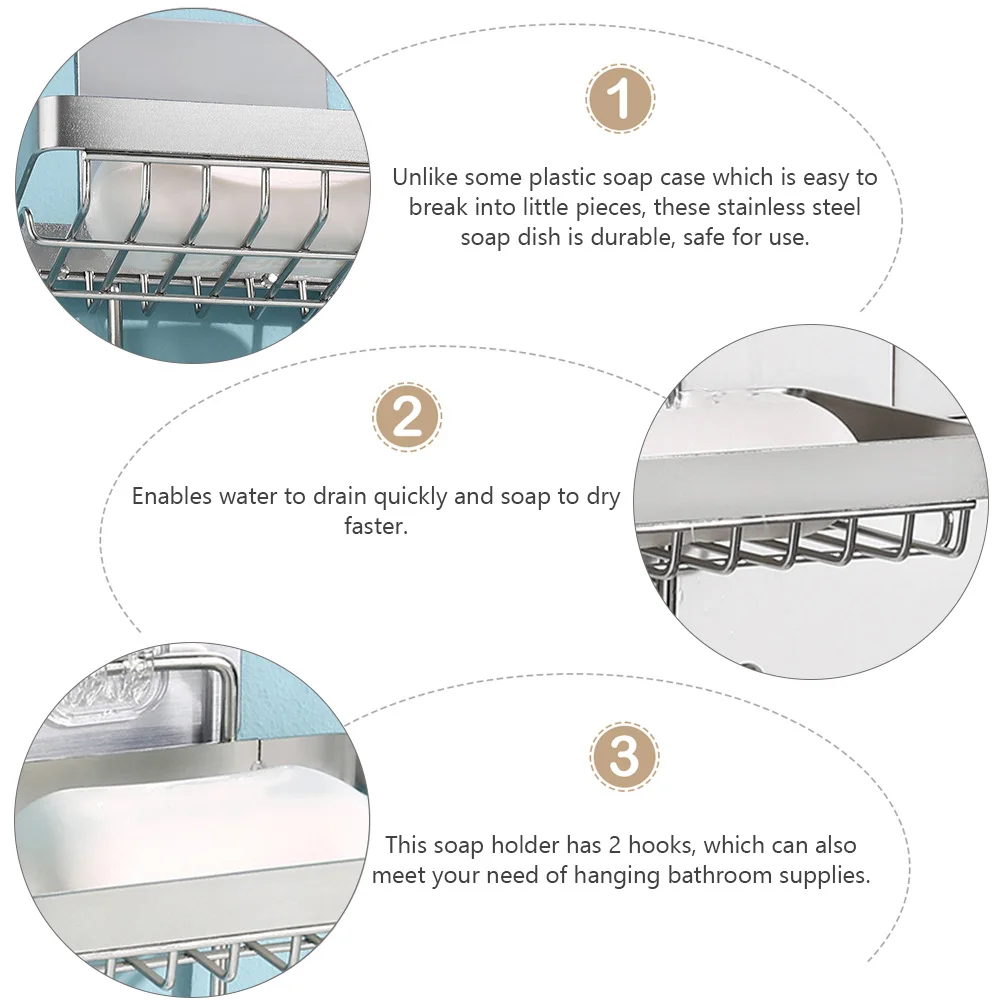 1

Unlike some plastic soap case which is easy to break into little pieces, these stainless steel soap dish is durable, safe for use.

2

Enables water to drain quickly and soap to dry faster.

3

This soap holder has 2 hooks, which can also meet your need of hanging bathroom supplies.