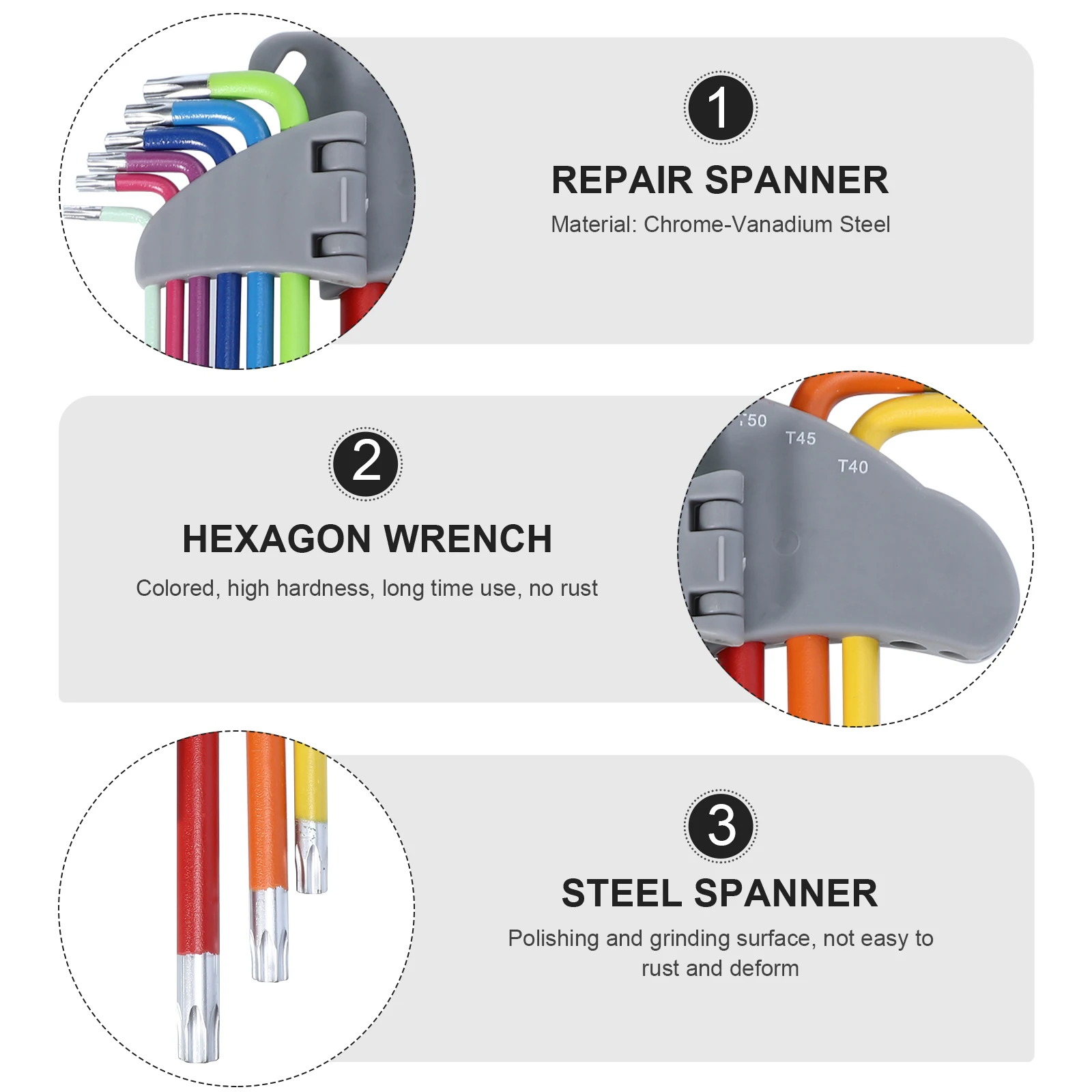 1

REPAIR SPANNER

Material: Chrome-Vanadium Steel

2

HEXAGON WRENCH

Colored, high hardness, long time use, no rust

T50 T45 T40

3

STEEL SPANNER

Polishing and grinding surface, not easy to rust and deform