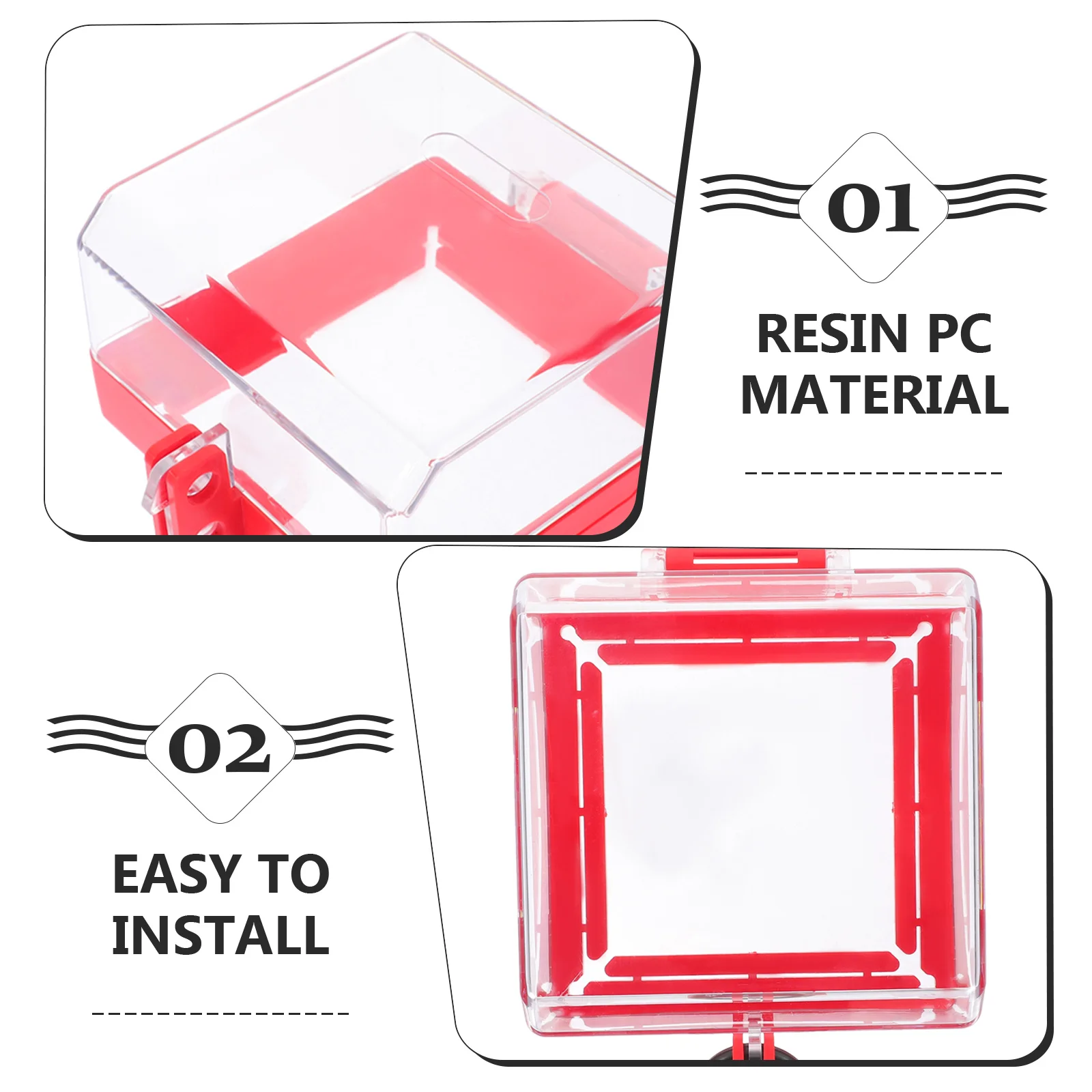 01

RESIN PC MATERIAL

02

EASY TO INSTALL