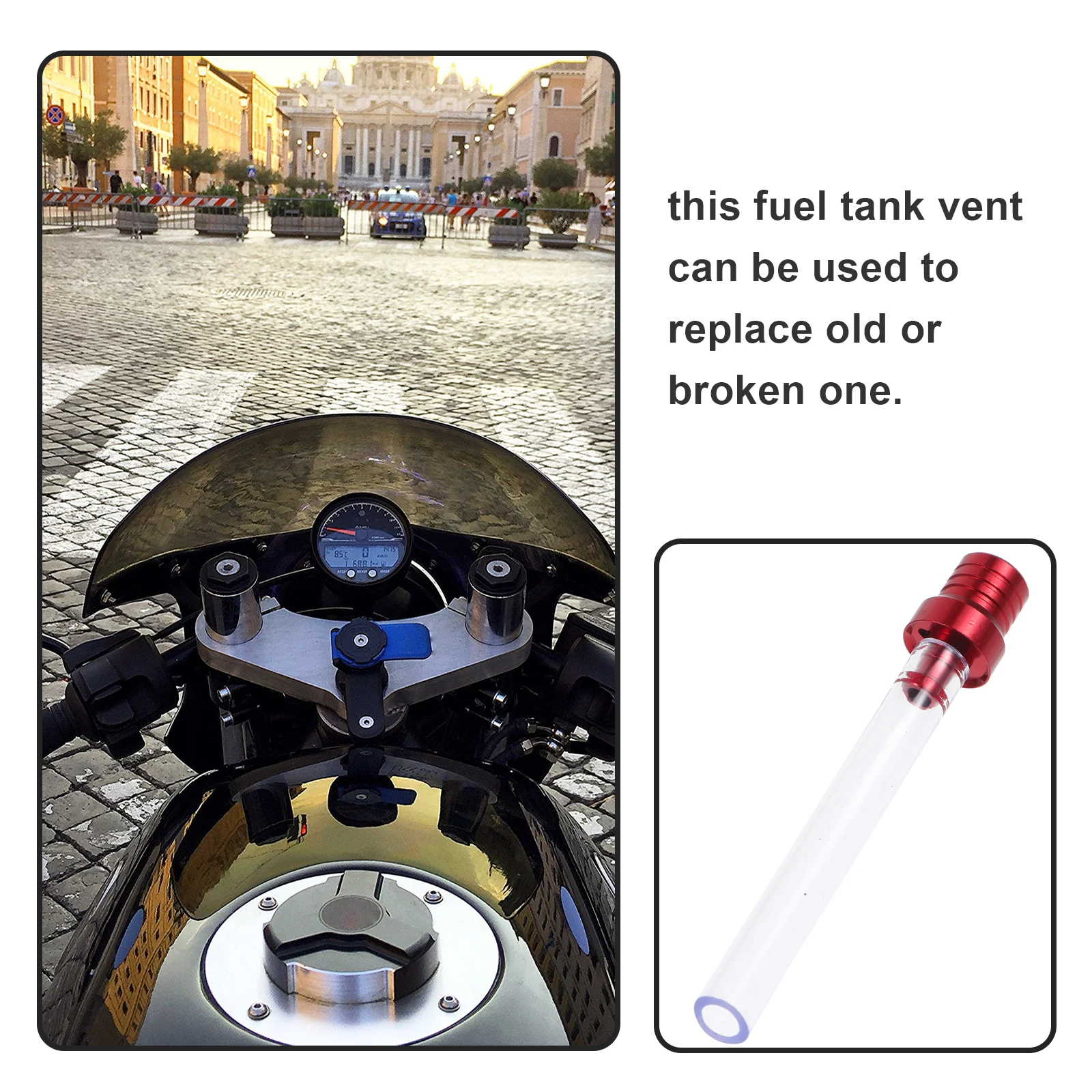 this fuel tank vent can be used to replace old or broken one.