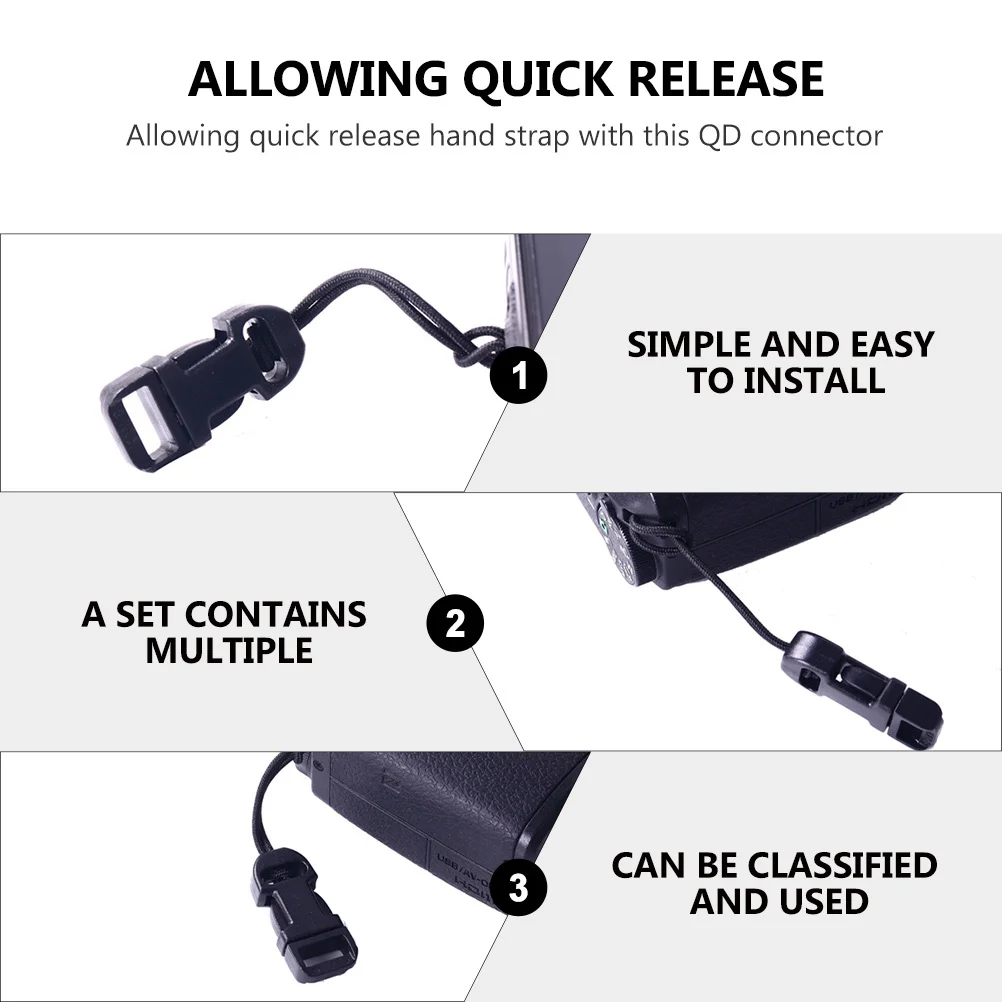 ALLOWING QUICK RELEASE
Allowing quick release hand strap with this QD connector

1
SIMPLE AND EASY TO INSTALL

A SET CONTAINS MULTIPLE
2

3
CAN BE CLASSIFIED AND USED