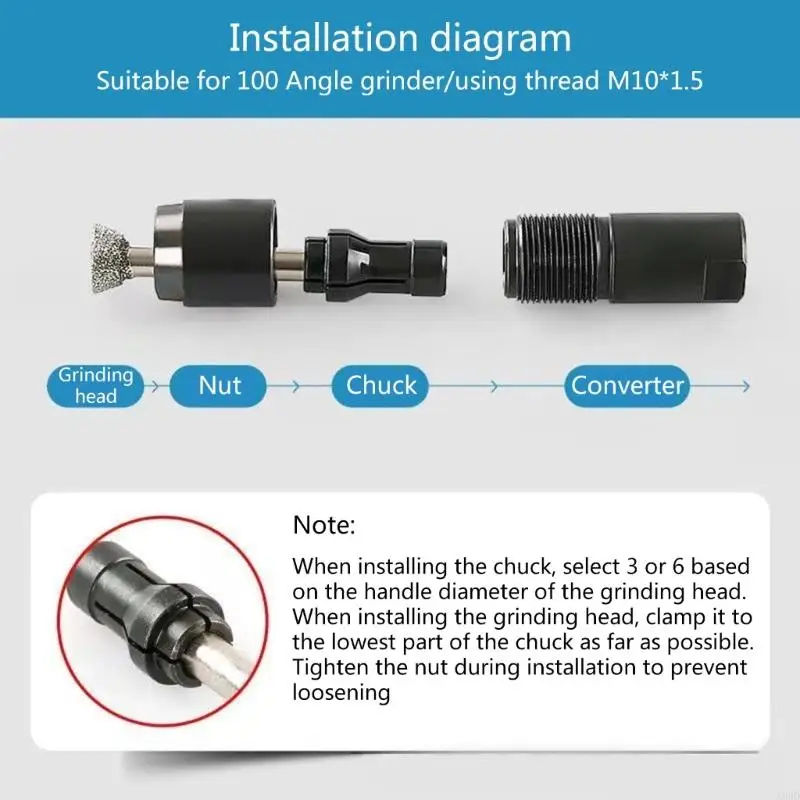 Installation diagram
Suitable for 100 Angle grinder/using thread M10*1.5

Grinding head

Nut

Chuck

Converter

Note:

When installing the chuck, select 3 or 6 based on the handle diameter of the grinding head. When installing the grinding head, clamp it to the lowest part of the chuck as far as possible. Tighten the nut during installation to prevent loosening