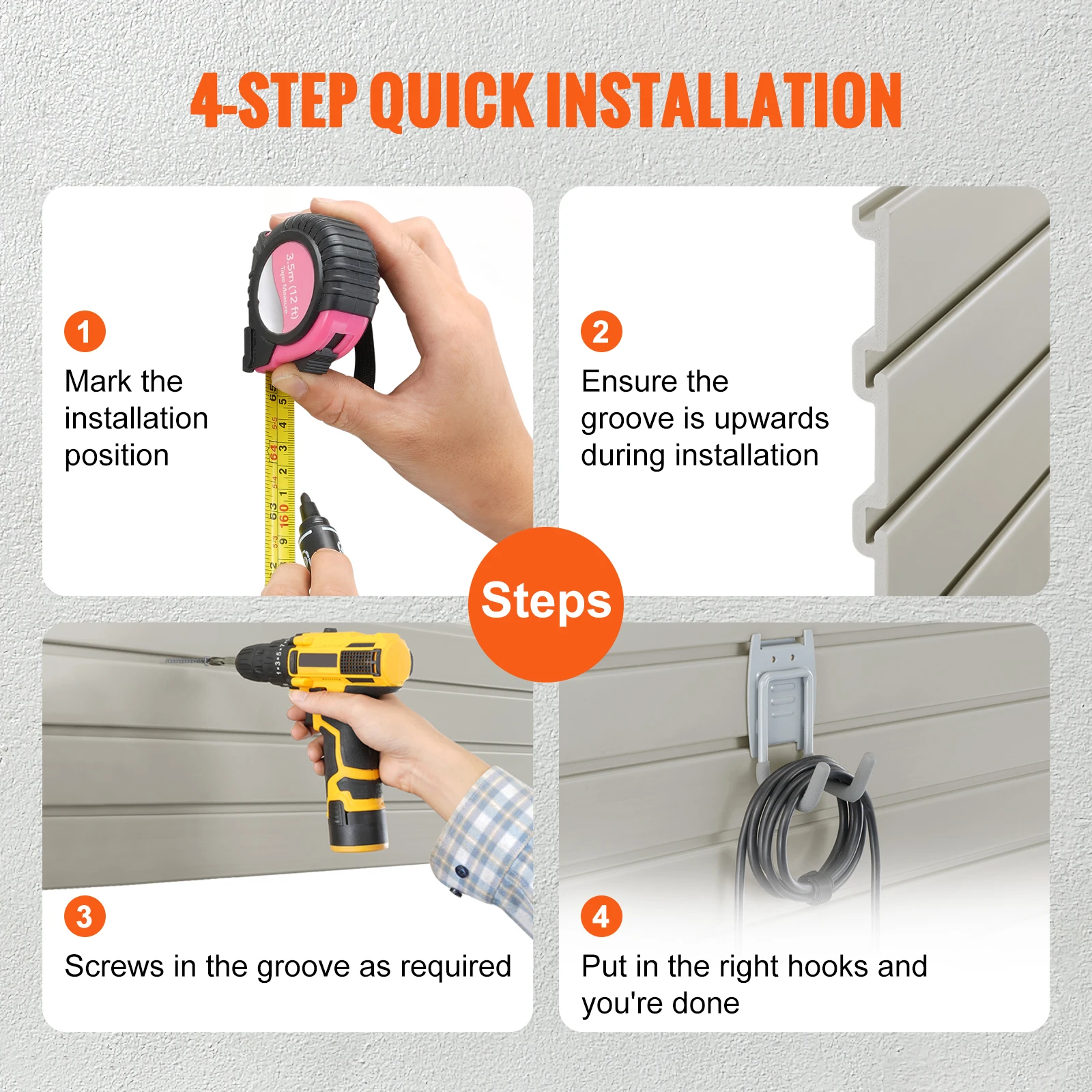 4-STEP QUICK INSTALLATION

1
Mark the installation position

3.5m (12 ft)
Tape Measure

2
Ensure the groove is upwards during installation

Steps

3
Screws in the groove as required

4
Put in the right hooks and you're done