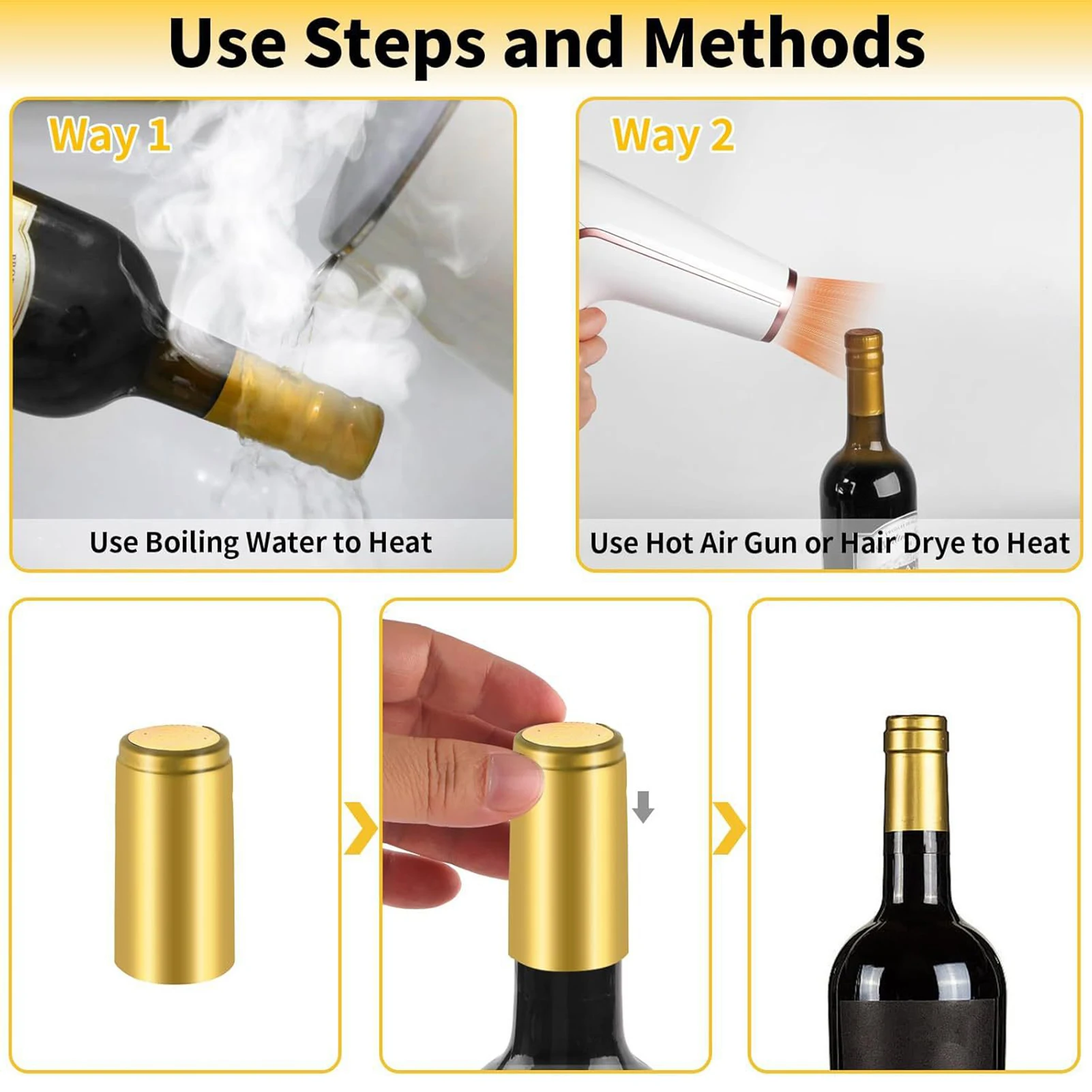 Use Steps and Methods

Way 1

Use Boiling Water to Heat

Way 2

Use Hot Air Gun or Hair Drye to Heat