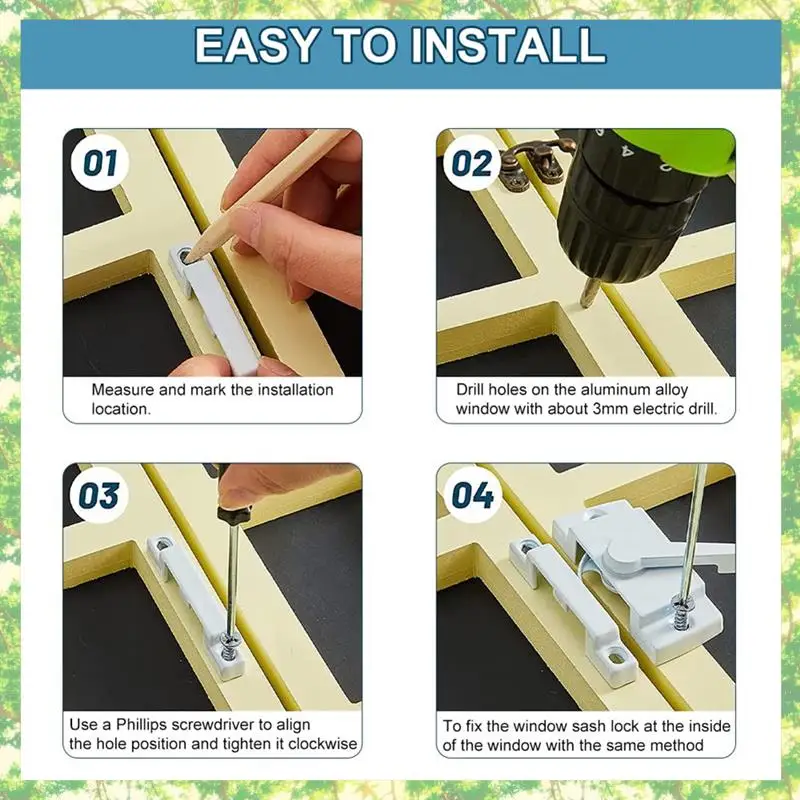 EASY TO INSTALL

01

Measure and mark the installation location.

02

Drill holes on the aluminum alloy window with about 3mm electric drill.

03

Use a Phillips screwdriver to align the hole position and tighten it clockwise

04

To fix the window sash lock at the inside of the window with the same method