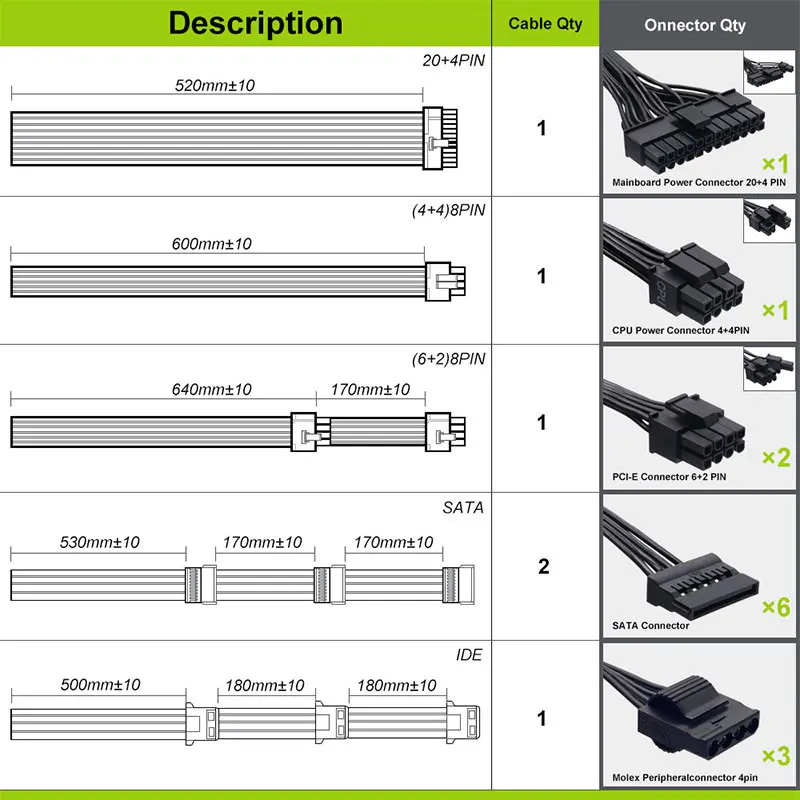 | Description | Cable Qty | Onnector Qty |
|---|---|---|
| 20+4PIN 520mm±10 | 1 | ×1 Mainboard Power Connector 20+4 PIN |
| (4+4)8PIN 600mm±10 | 1 | CPU ×1 CPU Power Connector 4+4PIN |
| (6+2)8PIN 640mm±10 170mm±10 | 1 | ×2 PCI-E Connector 6+2 PIN |
| SATA 530mm±10 170mm±10 170mm±10 | 2 | ×6 SATA Connector |
| IDE 500mm±10 180mm±10 180mm±10 | 1 | ×3 Molex Peripheralconnector 4pin |