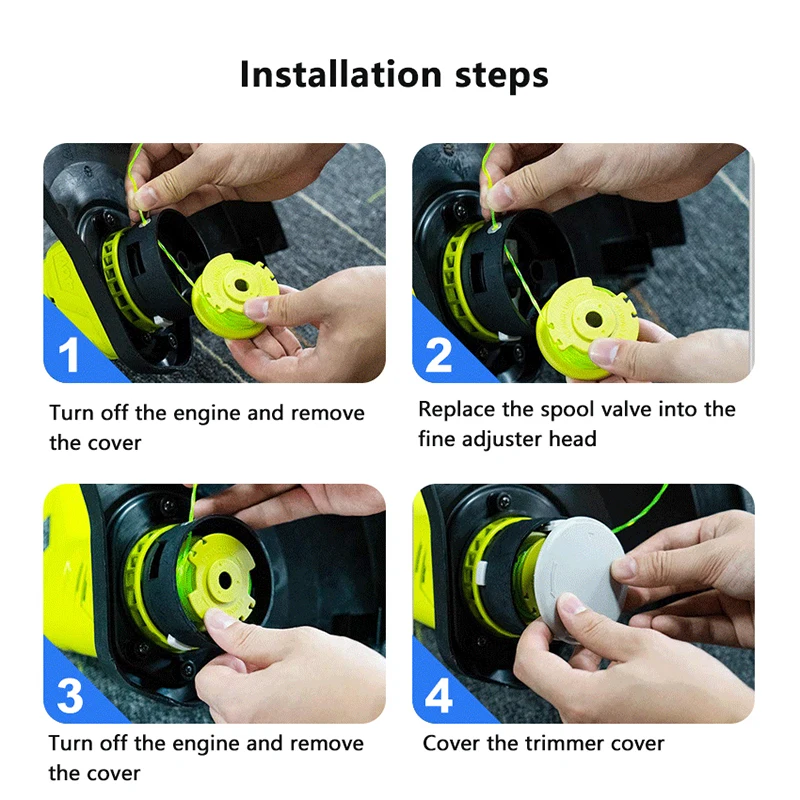 Installation steps

1

Turn off the engine and remove the cover

2

Replace the spool valve into the fine adjuster head

3

Turn off the engine and remove the cover

4

Cover the trimmer cover