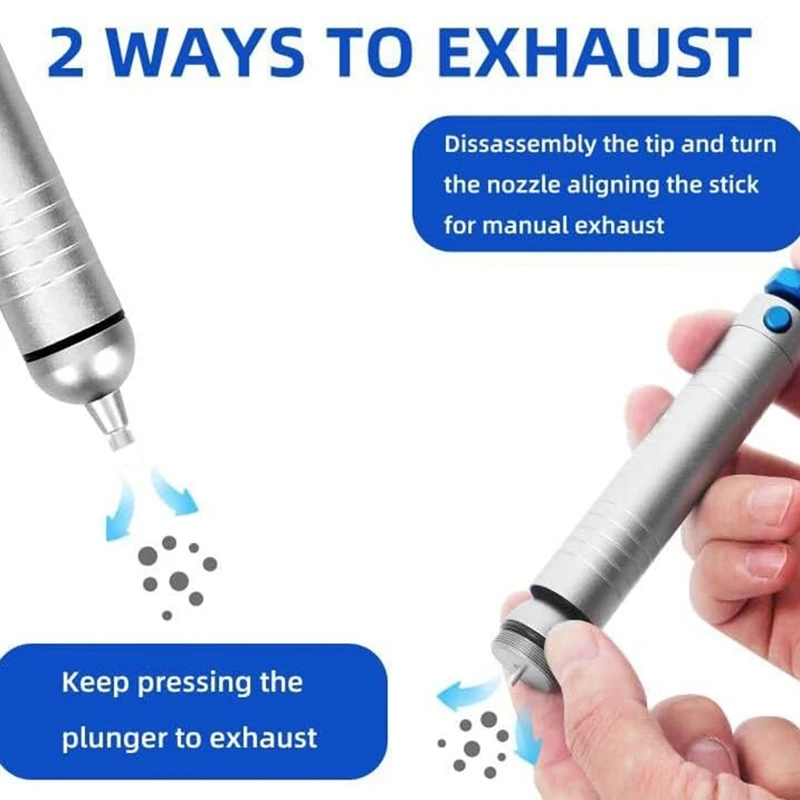 2 WAYS TO EXHAUST

Dissassembly the tip and turn the nozzle aligning the stick for manual exhaust

Keep pressing the plunger to exhaust