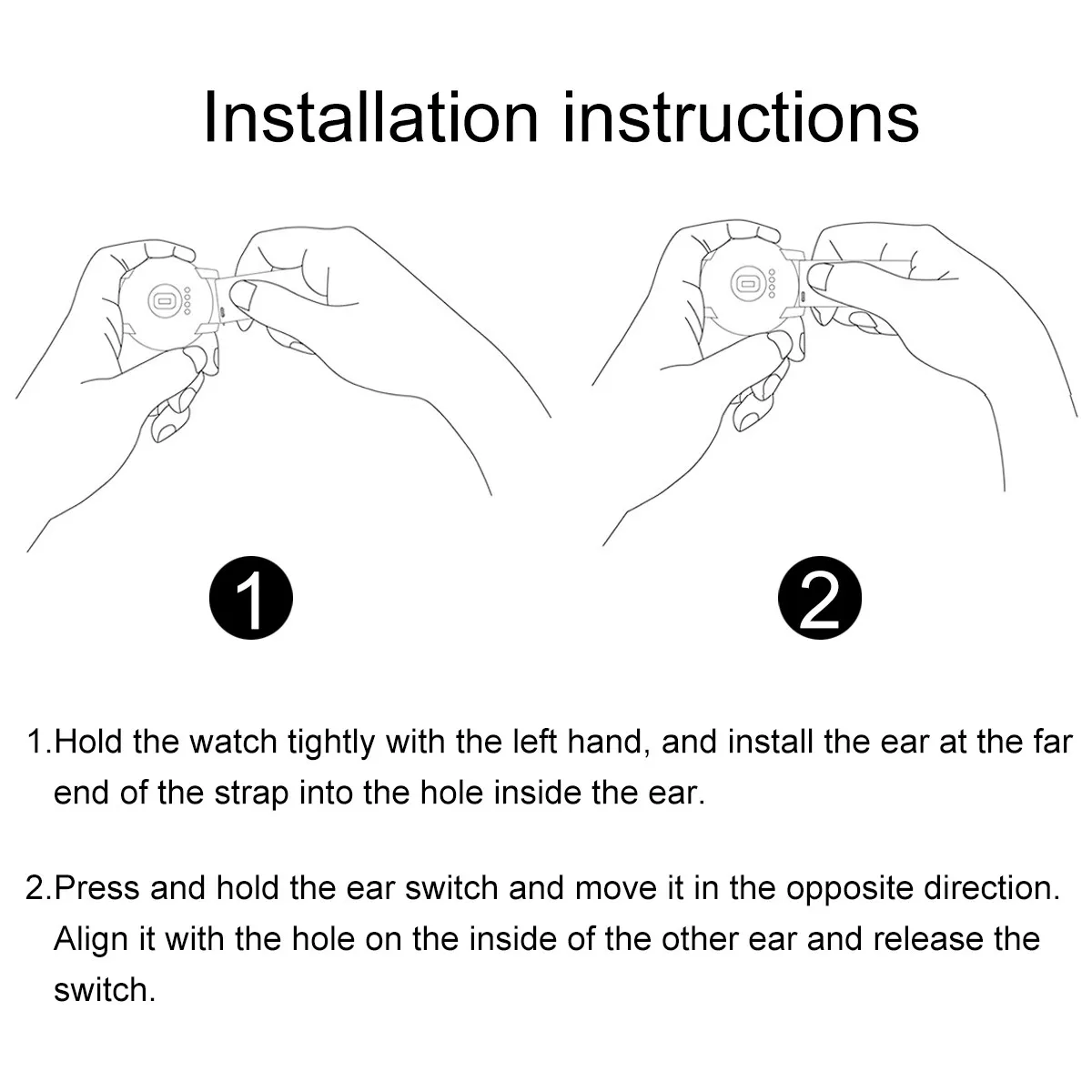 Installation instructions

1

2

1.Hold the watch tightly with the left hand, and install the ear at the far end of the strap into the hole inside the ear.

2.Press and hold the ear switch and move it in the opposite direction. Align it with the hole on the inside of the other ear and release the switch.