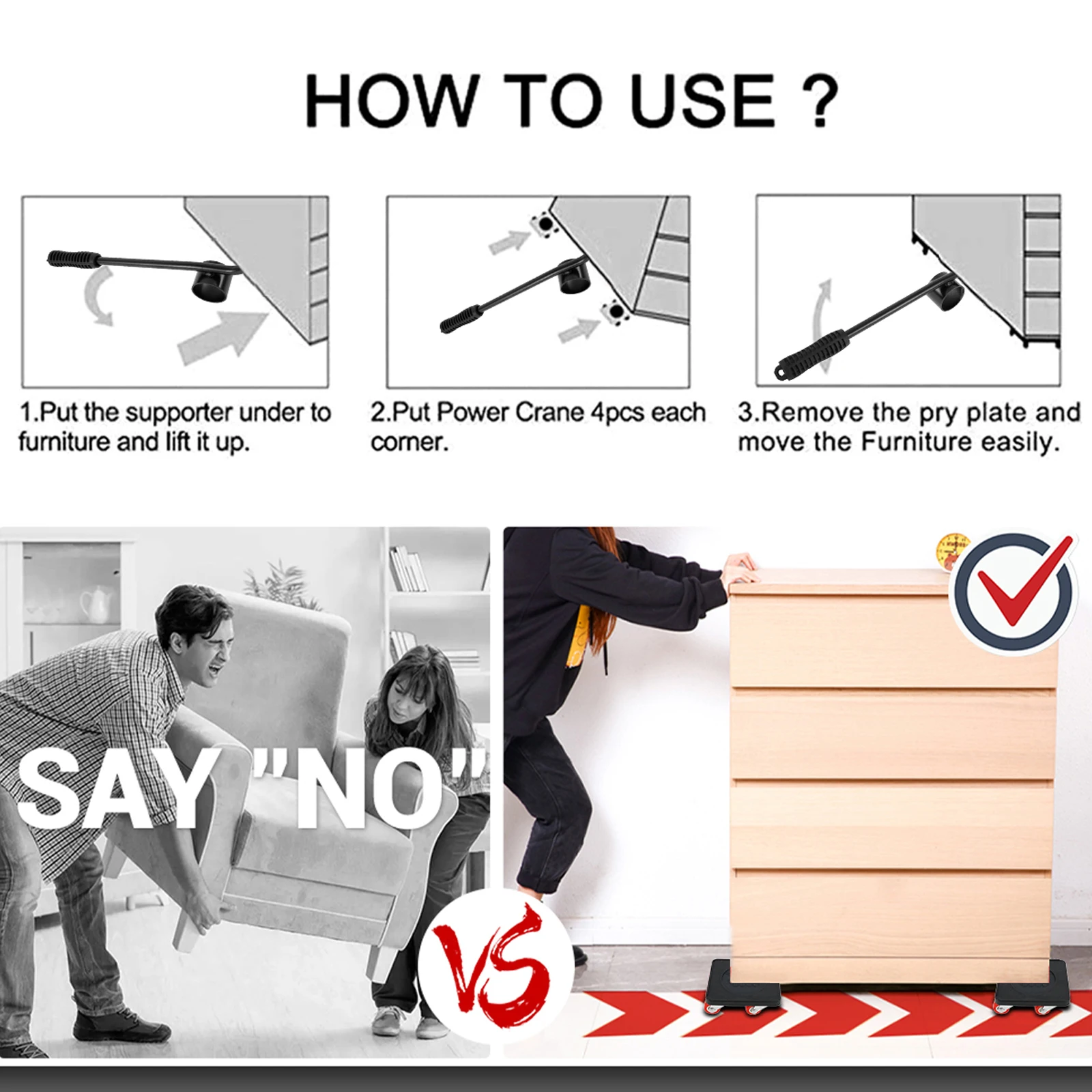 HOW TO USE ?

1.Put the supporter under to furniture and lift it up.

2.Put Power Crane 4pcs each corner.

3.Remove the pry plate and move the Furniture easily.

SAY "NO"

VS