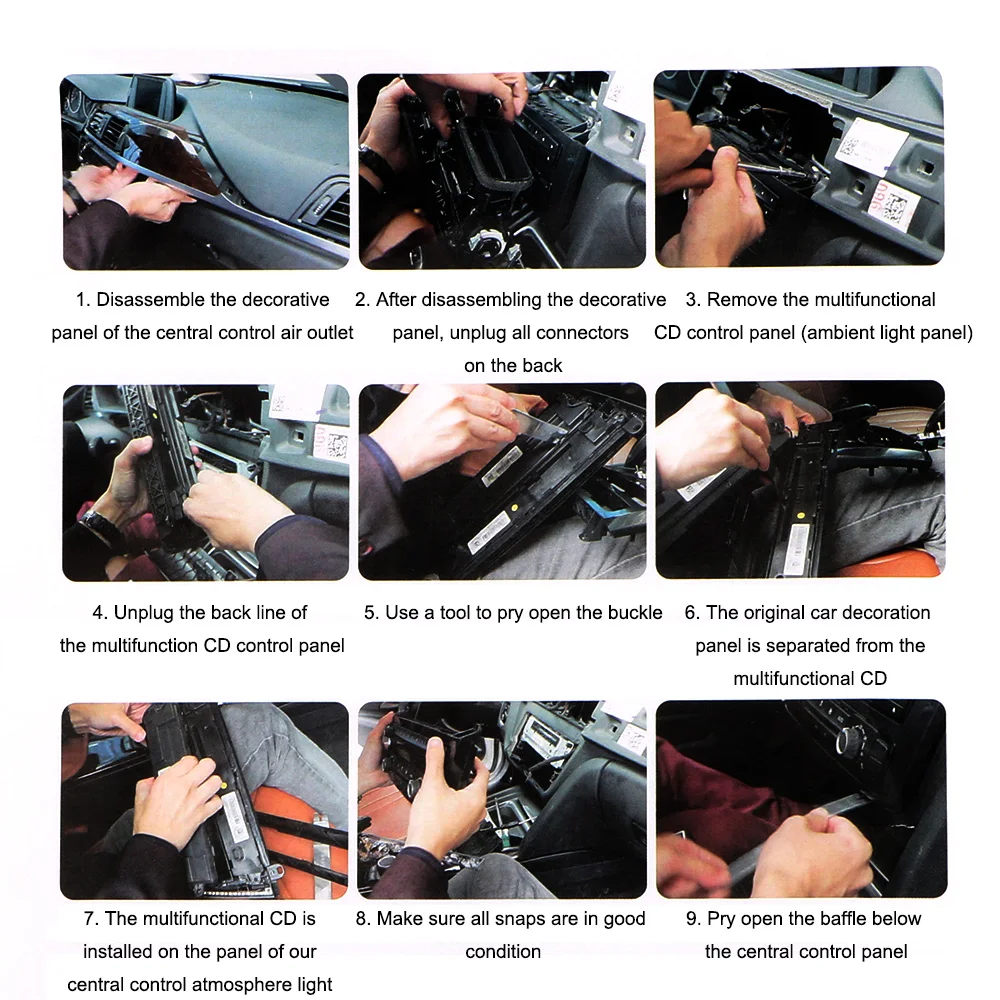 1. Disassemble the decorative panel of the central control air outlet

2. After disassembling the decorative panel, unplug all connectors on the back

3. Remove the multifunctional CD control panel (ambient light panel)

4. Unplug the back line of the multifunction CD control panel

5. Use a tool to pry open the buckle

6. The original car decoration panel is separated from the multifunctional CD

7. The multifunctional CD is installed on the panel of our central control atmosphere light

8. Make sure all snaps are in good condition

9. Pry open the baffle below the central control panel