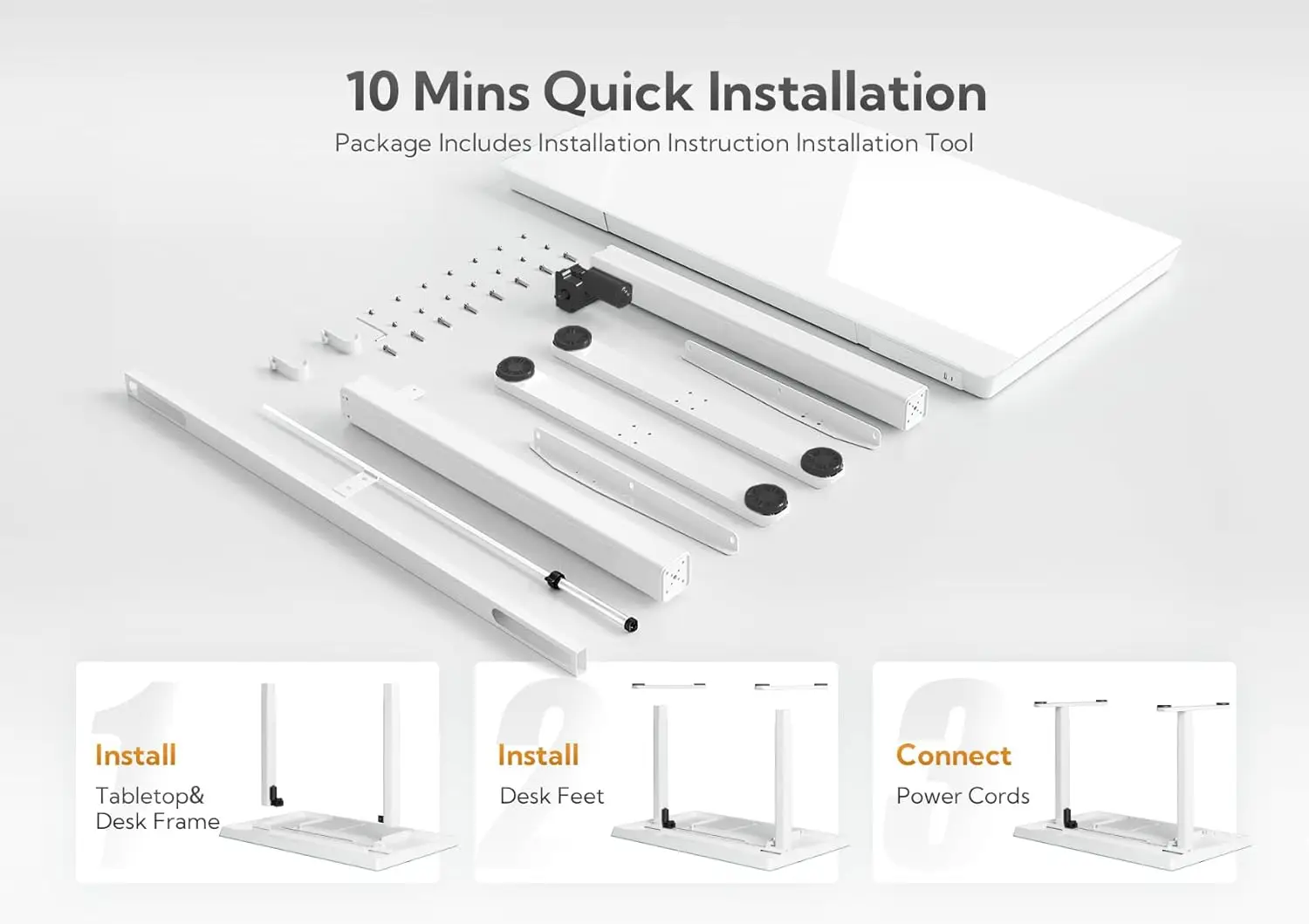 10 Mins Quick Installation

Package Includes Installation Instruction Installation Tool

1

Install

Tabletop&
Desk Frame

2

Install

Desk Feet

3

Connect

Power Cords