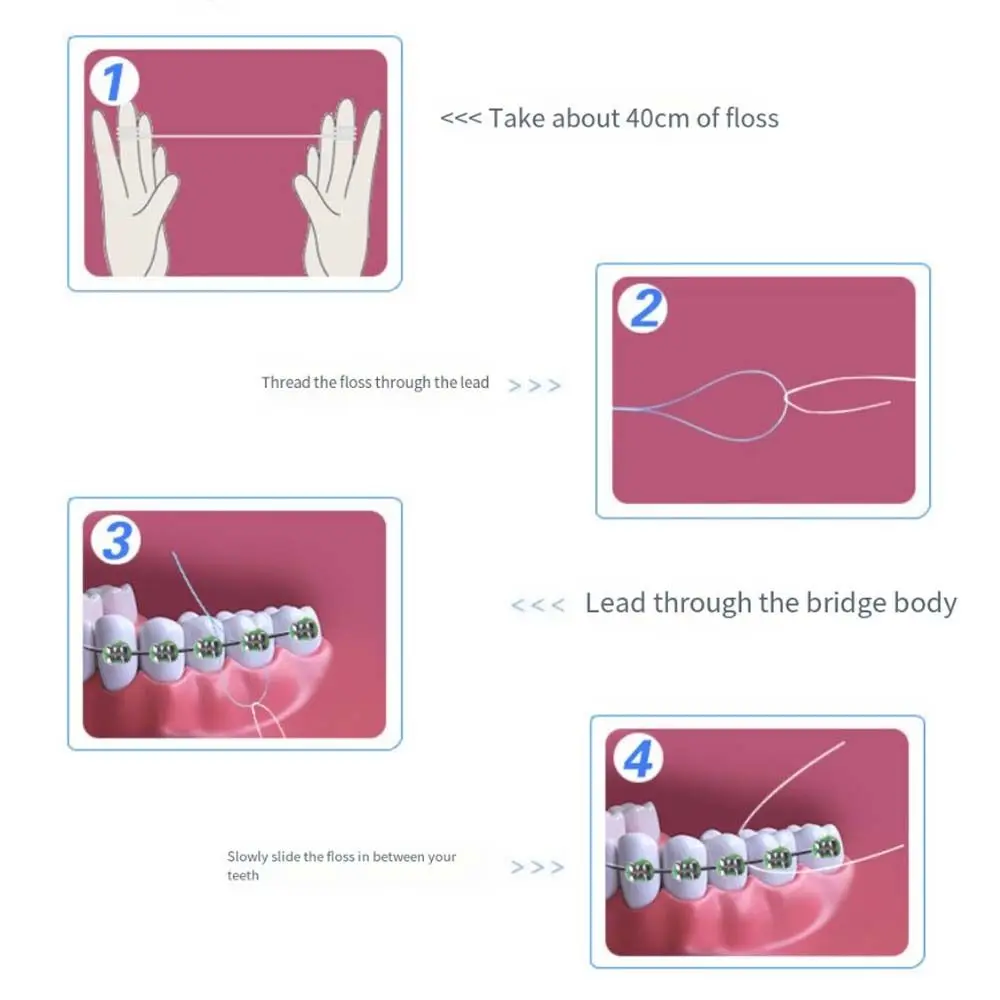 1

<<< Take about 40cm of floss

2

Thread the floss through the lead >>>

3

<<< Lead through the bridge body

4

Slowly slide the floss in between your teeth >>>