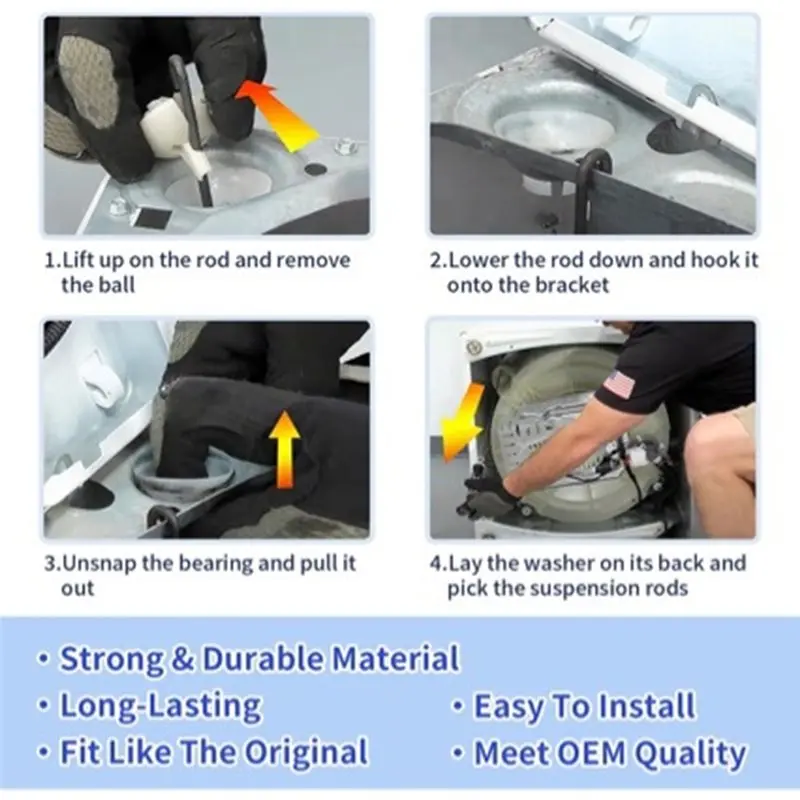 1.Lift up on the rod and remove the ball

2.Lower the rod down and hook it onto the bracket

3.Unsnap the bearing and pull it out

4.Lay the washer on its back and pick the suspension rods

• Strong & Durable Material
• Long-Lasting
• Fit Like The Original

• Easy To Install
• Meet OEM Quality