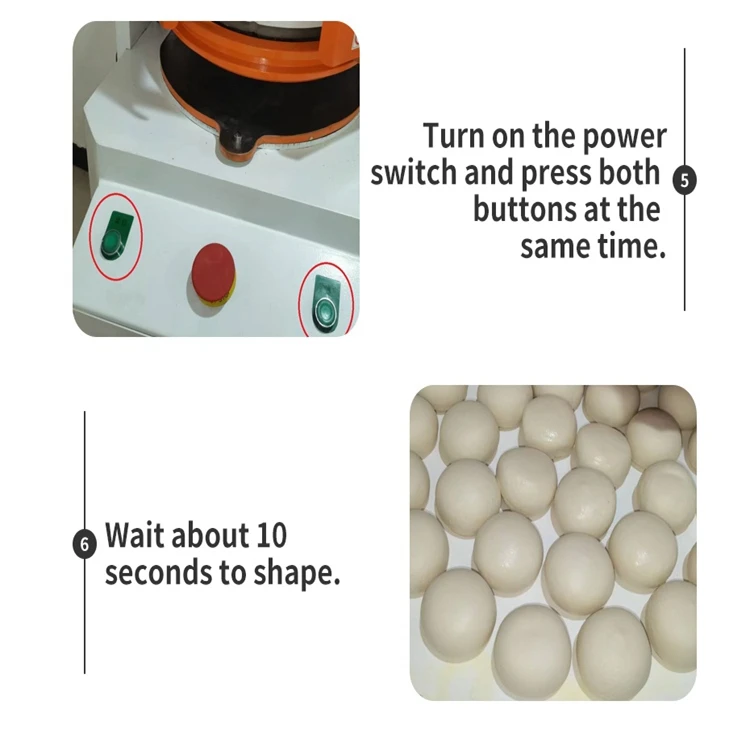 Turn on the power switch and press both buttons at the same time.

5

6

Wait about 10 seconds to shape.