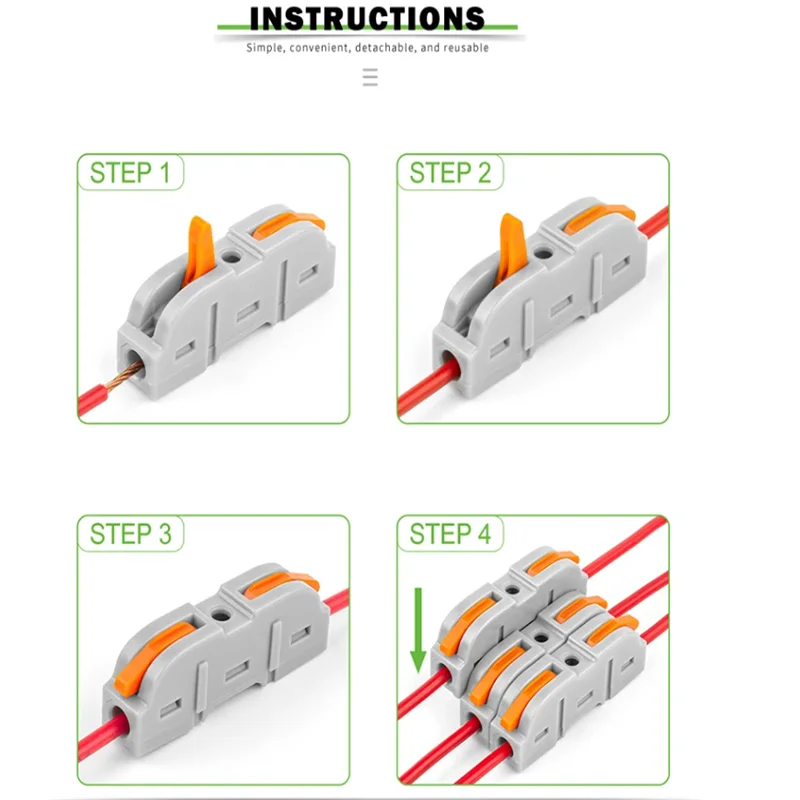 INSTRUCTIONS

Simple, convenient, detachable, and reusable

STEP 1

STEP 2

STEP 3

STEP 4