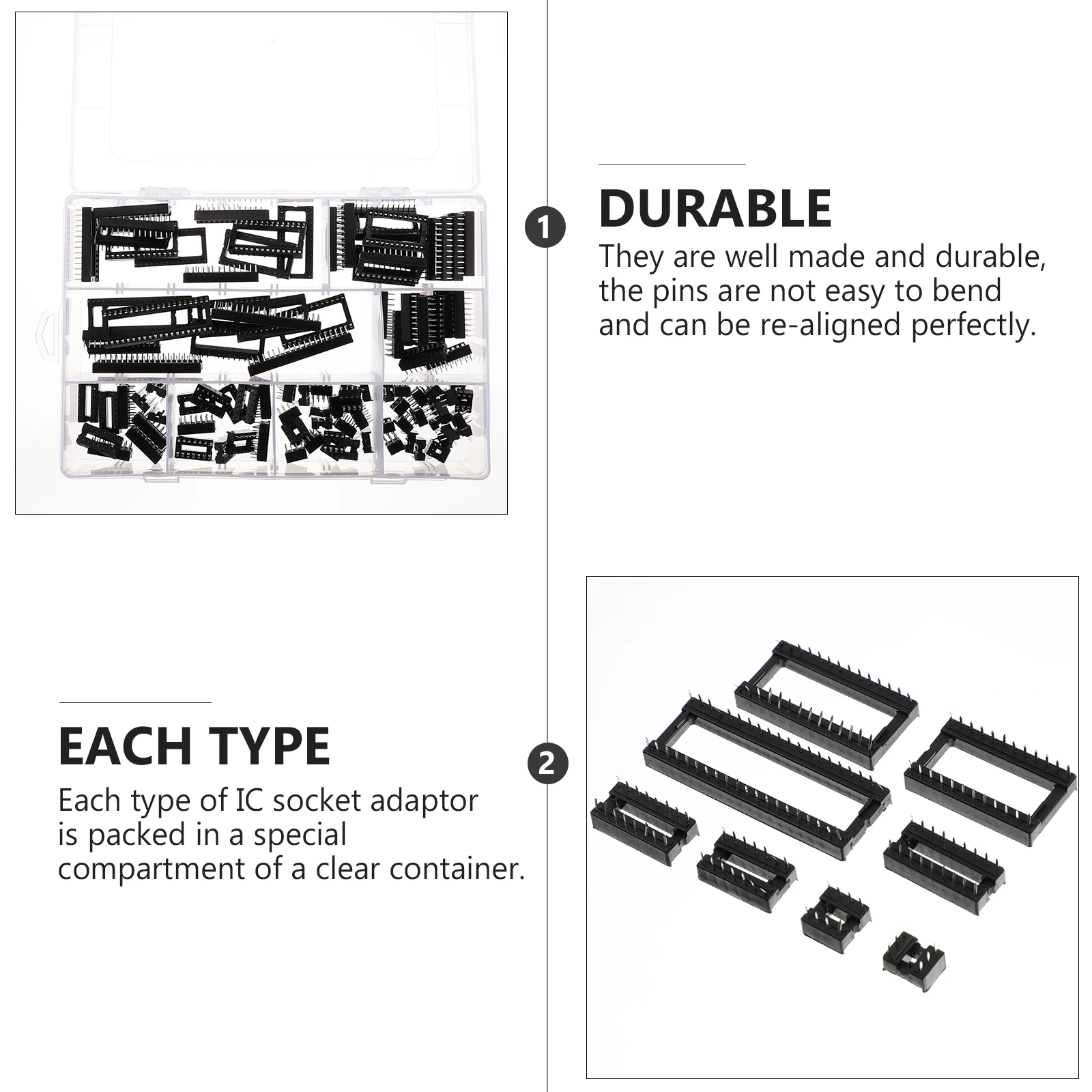 1

DURABLE

They are well made and durable, the pins are not easy to bend and can be re-aligned perfectly.

EACH TYPE

Each type of IC socket adaptor is packed in a special compartment of a clear container.

2