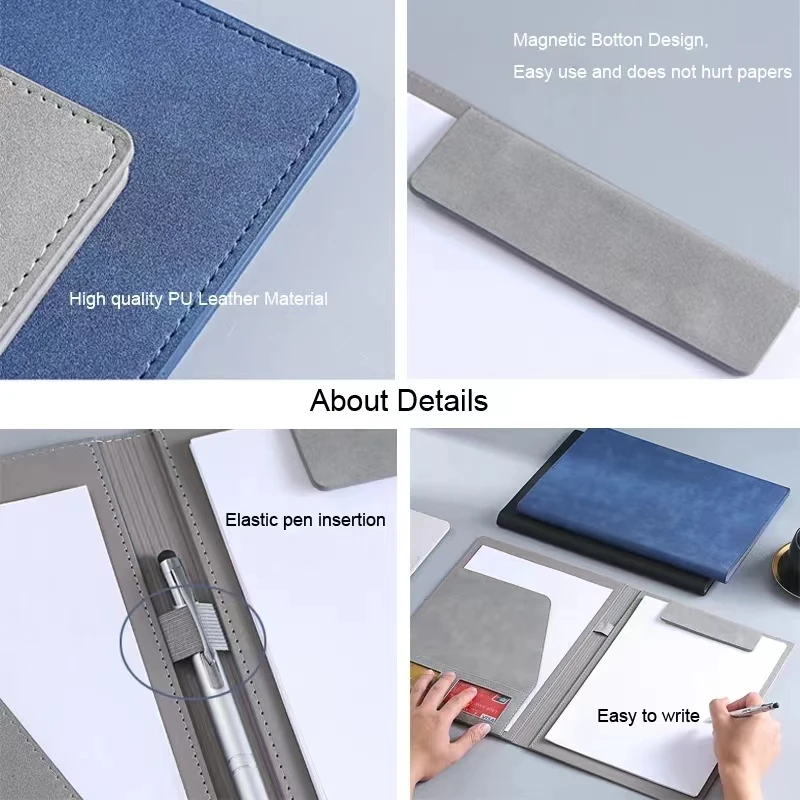 High quality PU Leather Material

Magnetic Botton Design,
Easy use and does not hurt papers

About Details

Elastic pen insertion

Easy to write