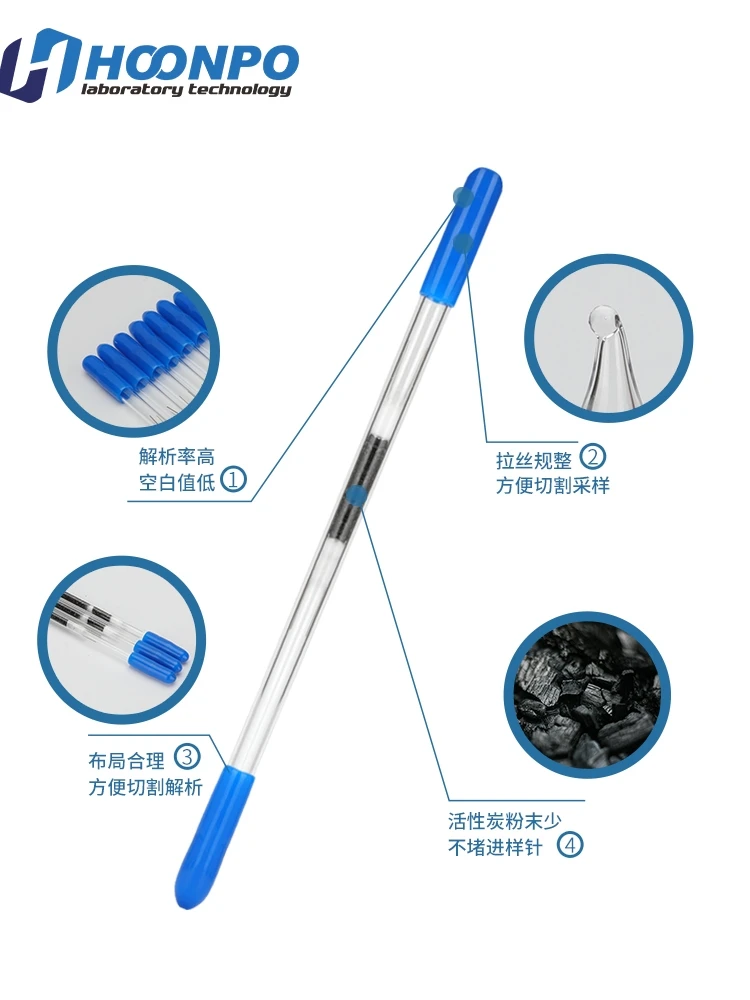 HOONPO
laboratory technology

解析率高
空白值低 ①

拉丝规整 ②
方便切割采样

布局合理 ③
方便切割解析

活性炭粉末少
不堵进样针 ④