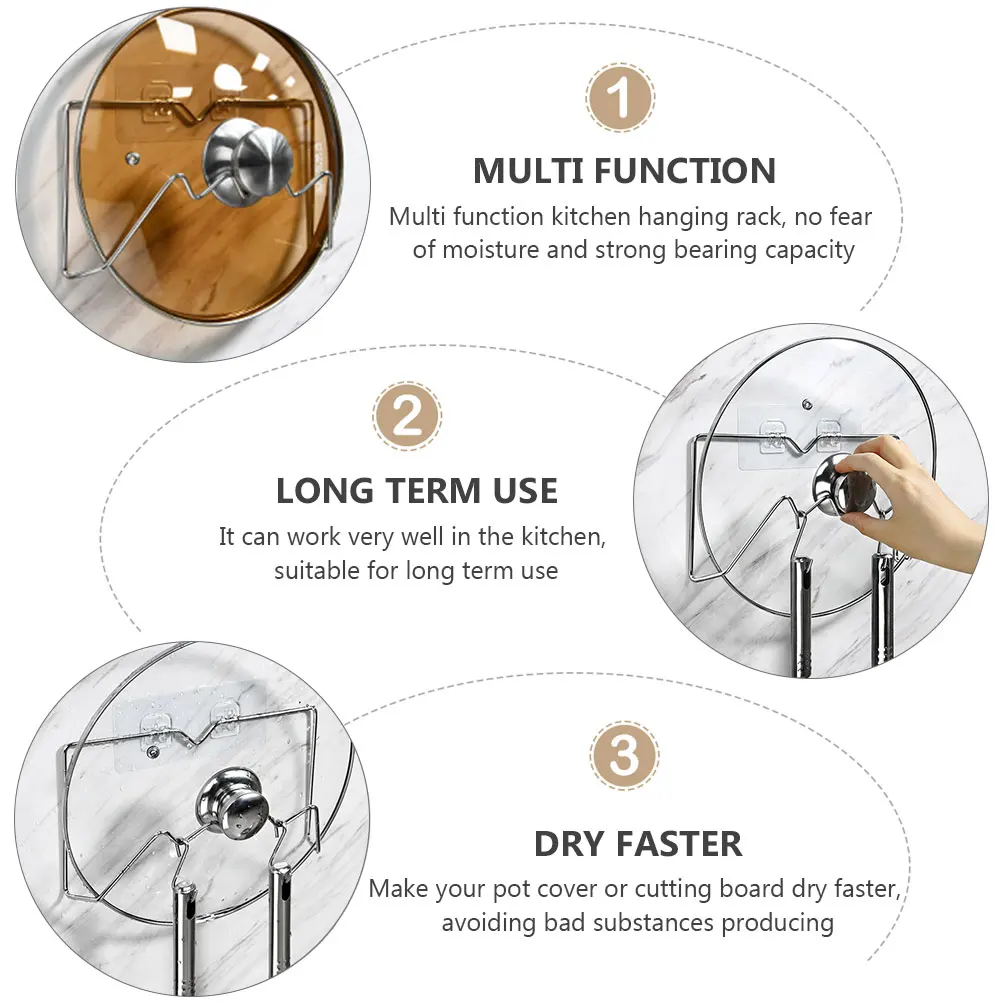 1

MULTI FUNCTION

Multi function kitchen hanging rack, no fear of moisture and strong bearing capacity

2

LONG TERM USE

It can work very well in the kitchen, suitable for long term use

3

DRY FASTER

Make your pot cover or cutting board dry faster, avoiding bad substances producing