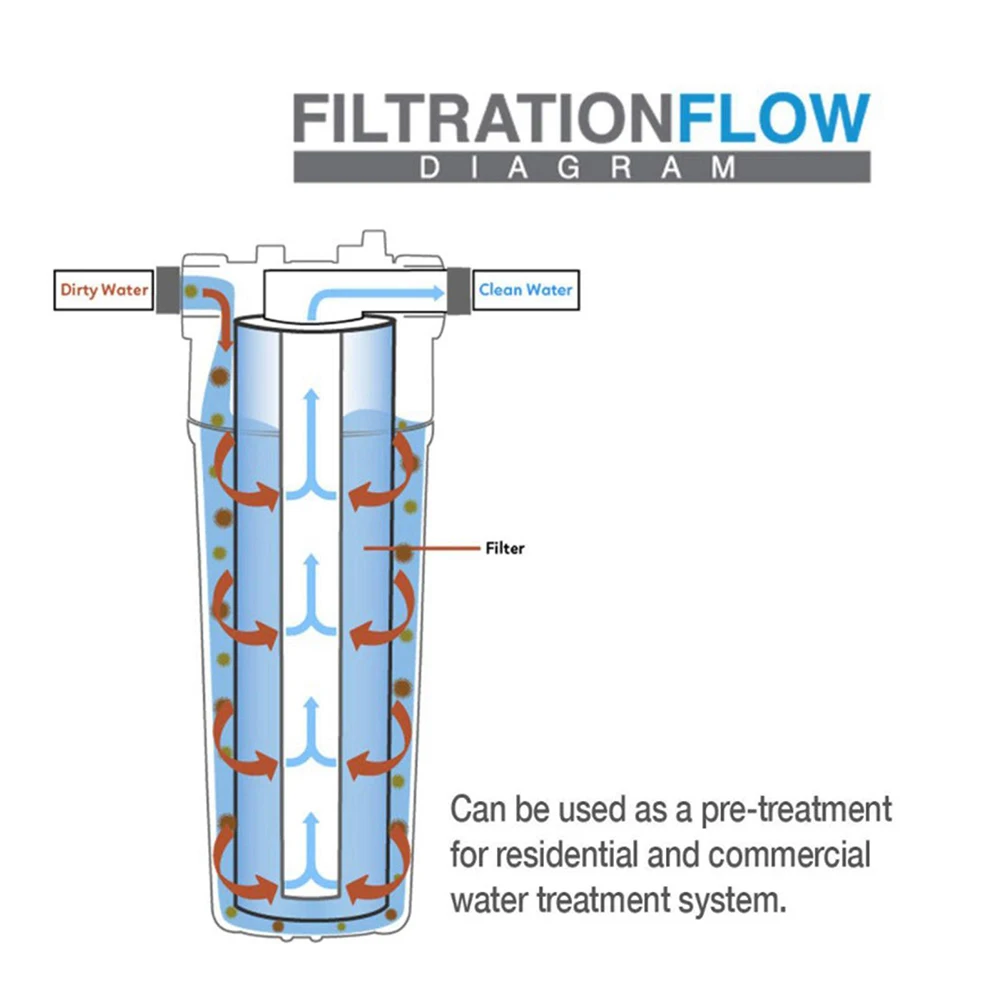 FILTRATIONFLOW
DIAGRAM

Dirty Water

Clean Water

Filter

Can be used as a pre-treatment for residential and commercial water treatment system.