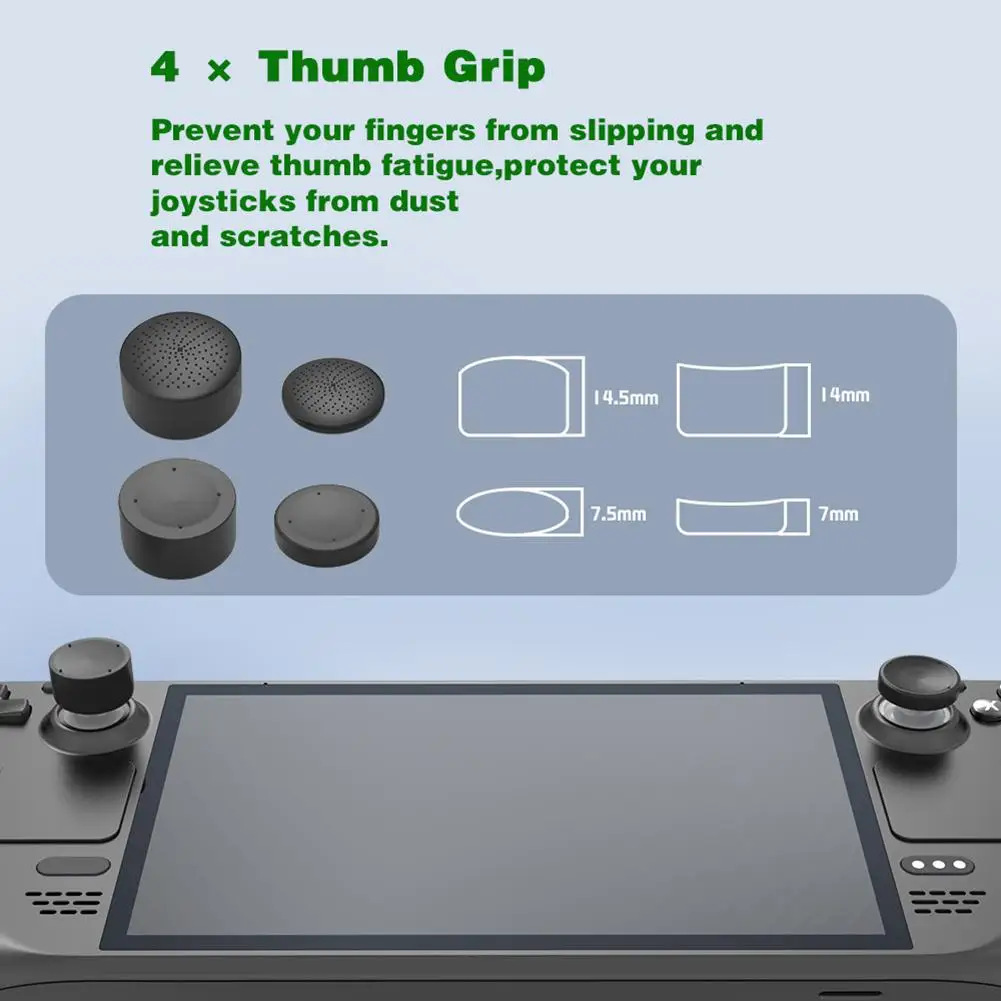 4 × Thumb Grip

Prevent your fingers from slipping and relieve thumb fatigue,protect your joysticks from dust and scratches.

14.5mm

14mm

7.5mm

7mm