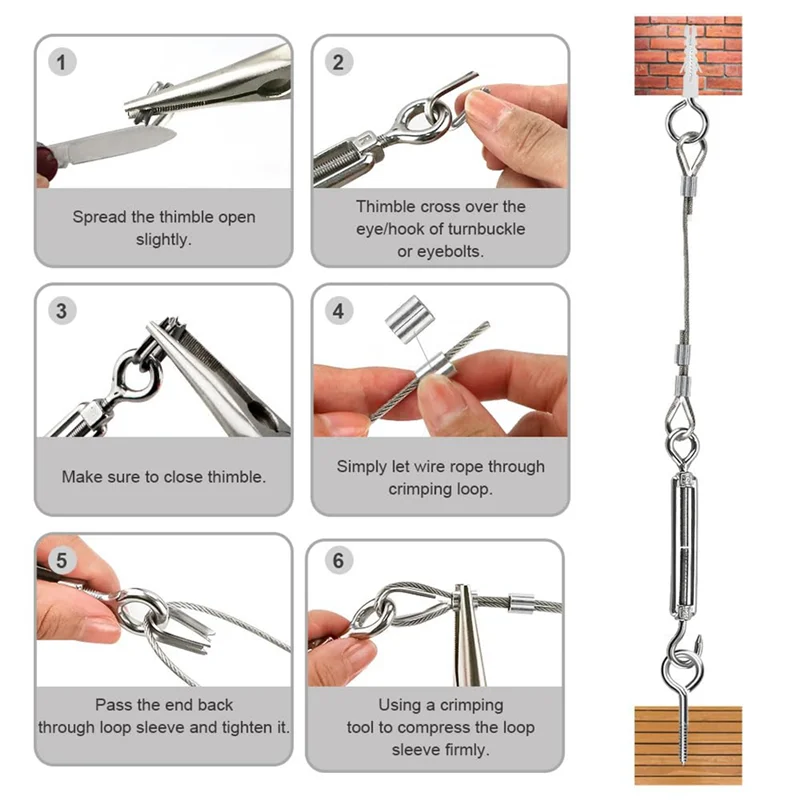 1

Spread the thimble open slightly.

2

Thimble cross over the eye/hook of turnbuckle or eyebolts.

3

Make sure to close thimble.

4

Simply let wire rope through crimping loop.

5

Pass the end back through loop sleeve and tighten it.

6

Using a crimping tool to compress the loop sleeve firmly.