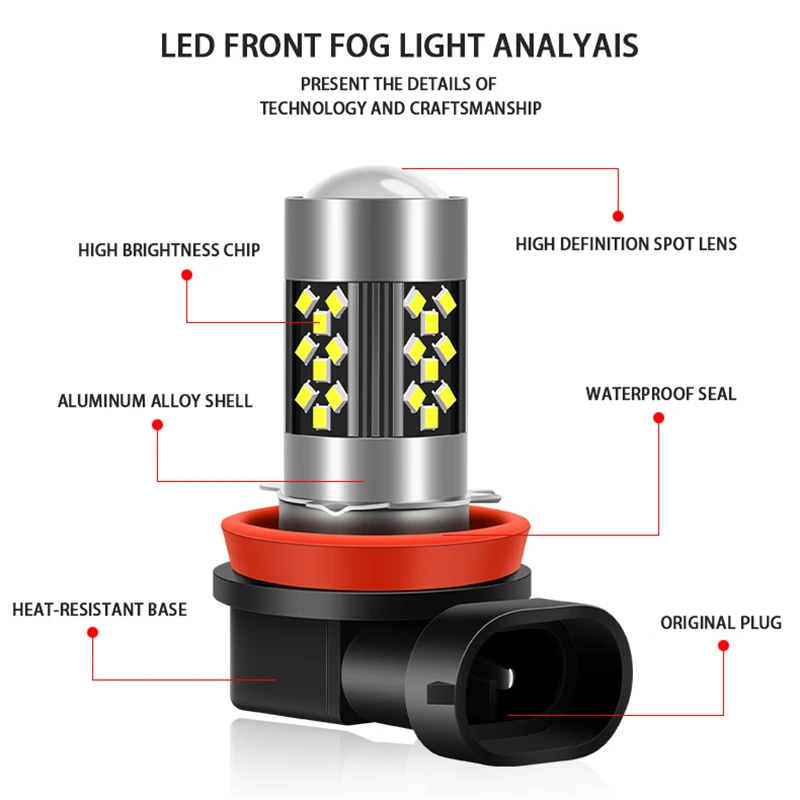 LED FRONT FOG LIGHT ANALYAIS

PRESENT THE DETAILS OF TECHNOLOGY AND CRAFTSMANSHIP

HIGH BRIGHTNESS CHIP

HIGH DEFINITION SPOT LENS

ALUMINUM ALLOY SHELL

WATERPROOF SEAL

HEAT-RESISTANT BASE

ORIGINAL PLUG