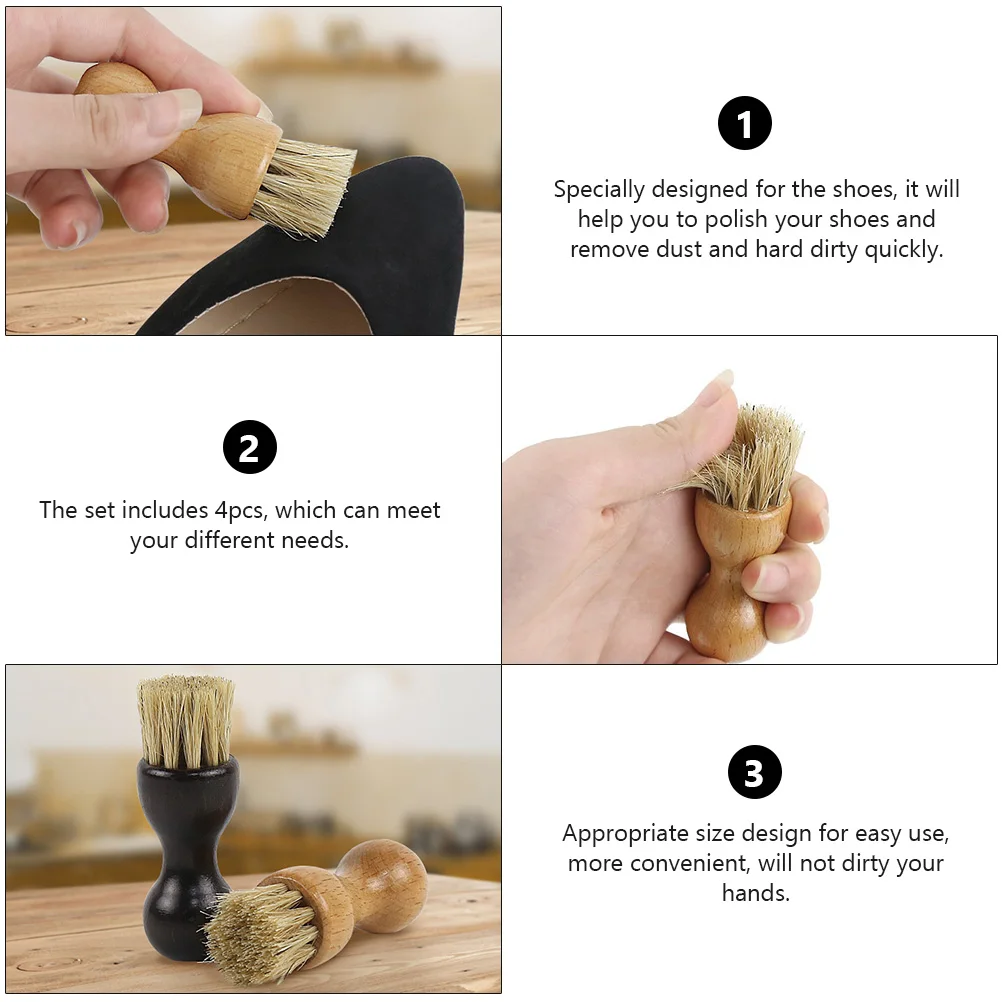 1

Specially designed for the shoes, it will help you to polish your shoes and remove dust and hard dirty quickly.

2

The set includes 4pcs, which can meet your different needs.

3

Appropriate size design for easy use, more convenient, will not dirty your hands.