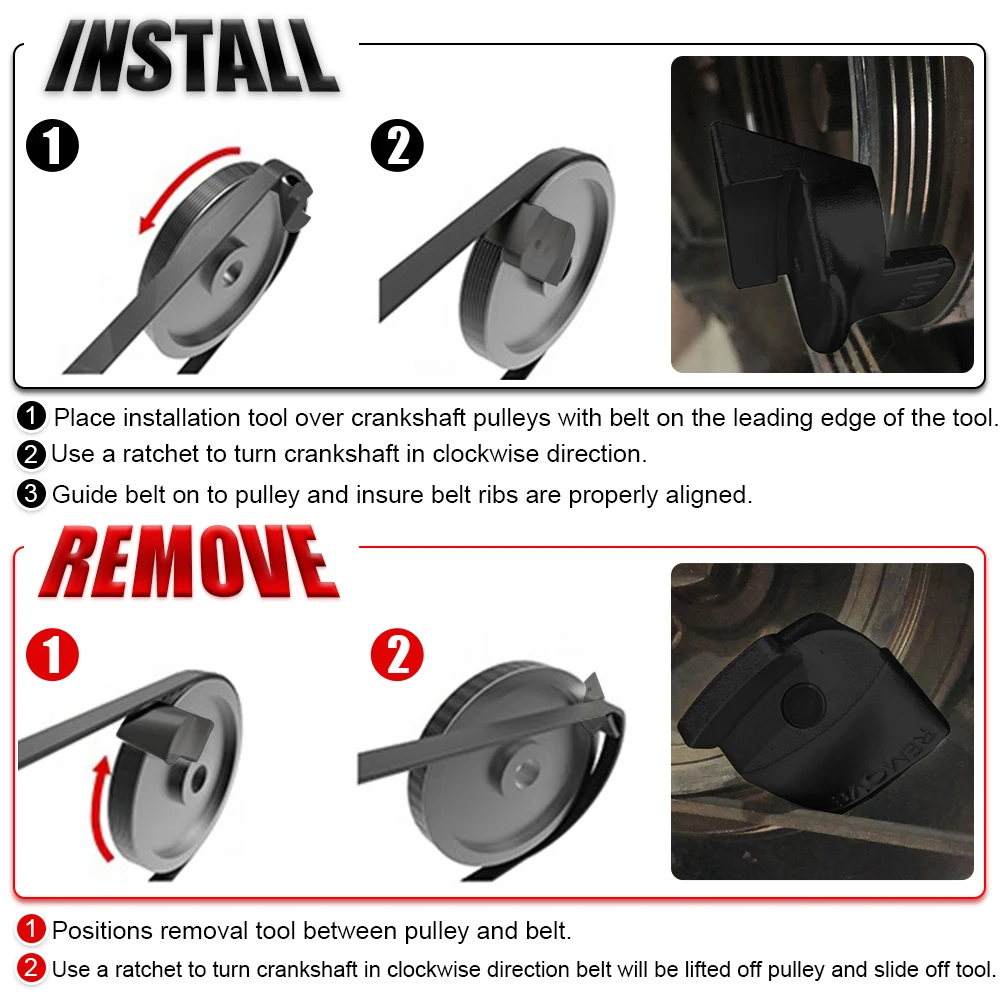 INSTALL

1

2

1 Place installation tool over crankshaft pulleys with belt on the leading edge of the tool.
2 Use a ratchet to turn crankshaft in clockwise direction.
3 Guide belt on to pulley and insure belt ribs are properly aligned.

REMOVE

1

2

REMOVE

1 Positions removal tool between pulley and belt.
2 Use a ratchet to turn crankshaft in clockwise direction belt will be lifted off pulley and slide off tool.