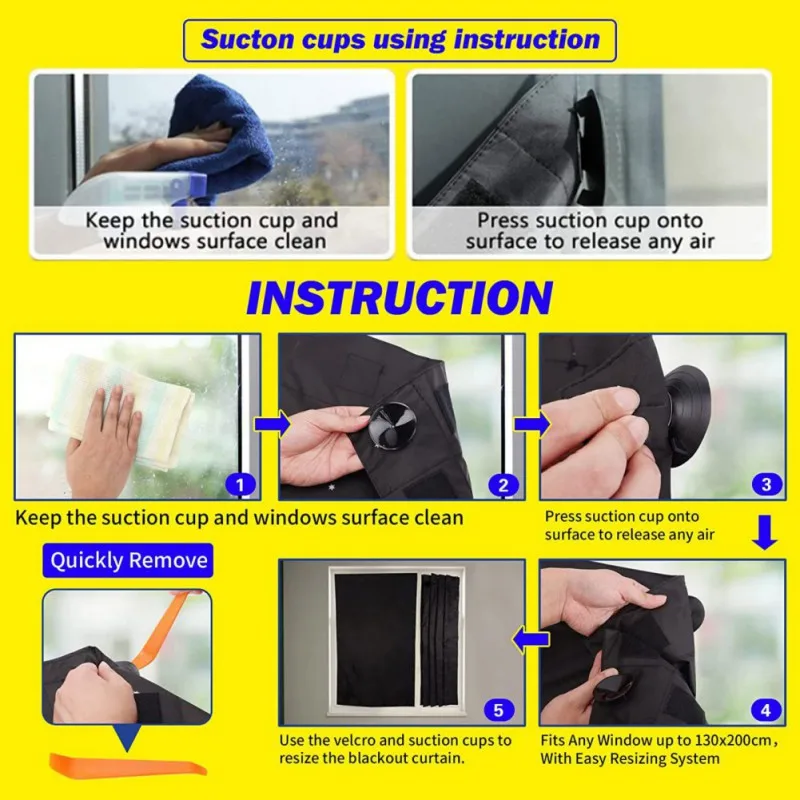 Sucton cups using instruction

Keep the suction cup and windows surface clean

Press suction cup onto surface to release any air

INSTRUCTION

1

2

3

Keep the suction cup and windows surface clean

Press suction cup onto surface to release any air

Quickly Remove

5

4

Use the velcro and suction cups to resize the blackout curtain.

Fits Any Window up to 130x200cm, With Easy Resizing System