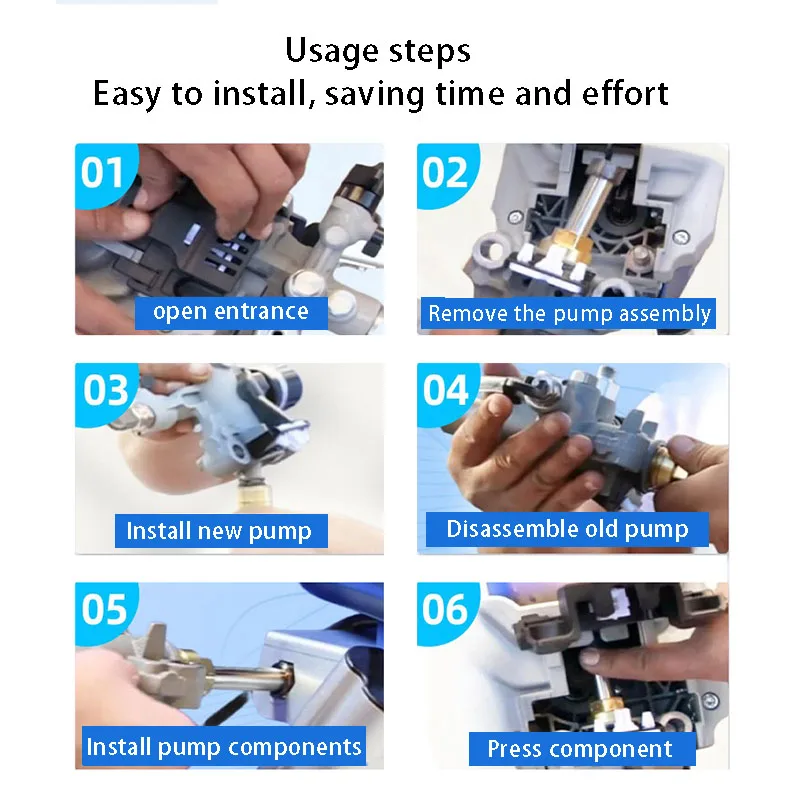 Usage steps
Easy to install, saving time and effort

01
open entrance

02
Remove the pump assembly

03
Install new pump

04
Disassemble old pump

05
Install pump components

06
Press component