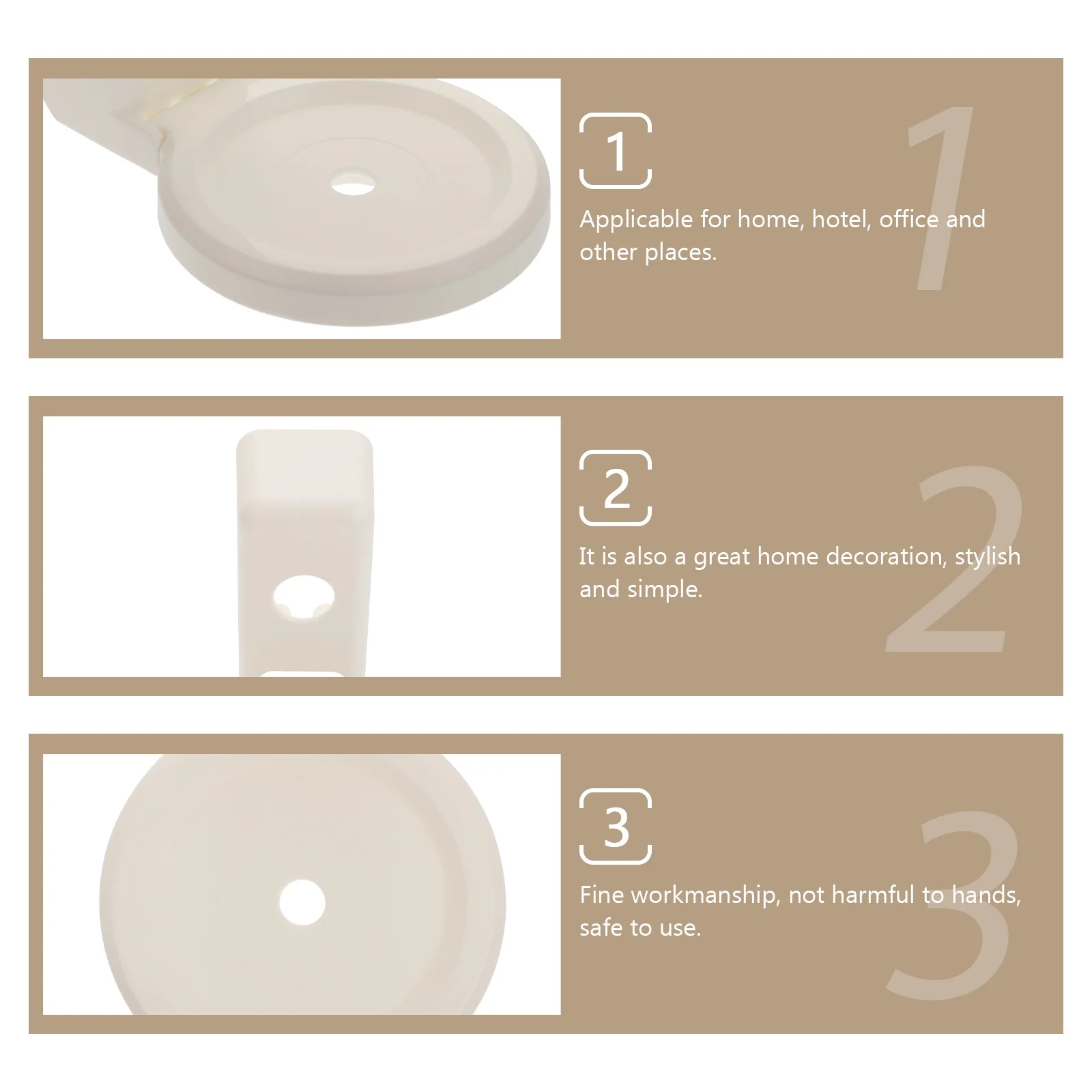 1

1

Applicable for home, hotel, office and other places.

2

2

It is also a great home decoration, stylish and simple.

3

3

Fine workmanship, not harmful to hands, safe to use.