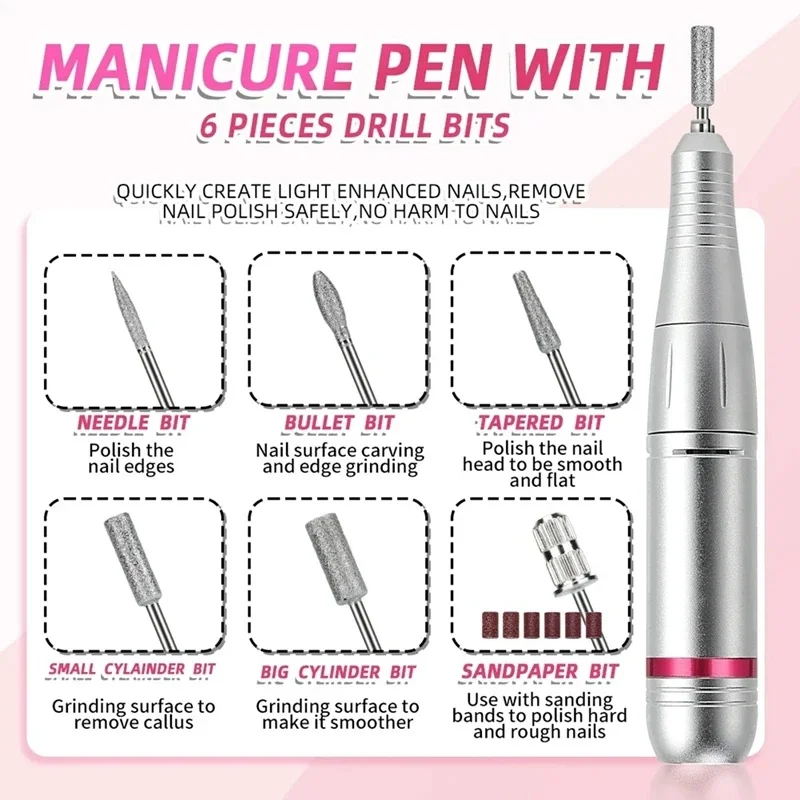 MANICURE PEN WITH
6 PIECES DRILL BITS

QUICKLY CREATE LIGHT ENHANCED NAILS,REMOVE NAIL POLISH SAFELY,NO HARM TO NAILS

NEEDLE BIT
Polish the nail edges

BULLET BIT
Nail surface carving and edge grinding

TAPERED BIT
Polish the nail head to be smooth and flat

SMALL CYLAINDER BIT
Grinding surface to remove callus

BIG CYLINDER BIT
Grinding surface to make it smoother

SANDPAPER BIT
Use with sanding bands to polish hard and rough nails