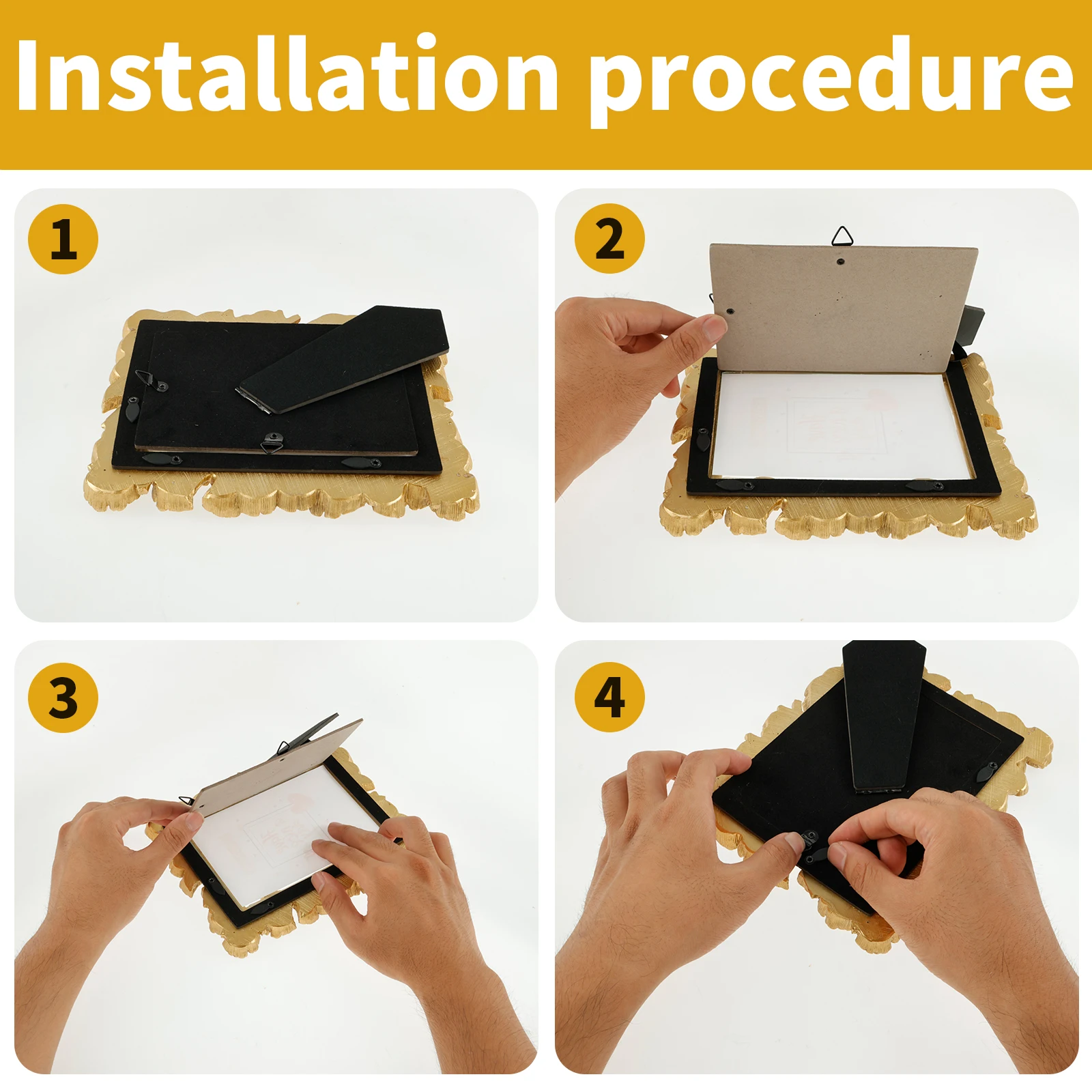 Installation procedure

1

2

3

4