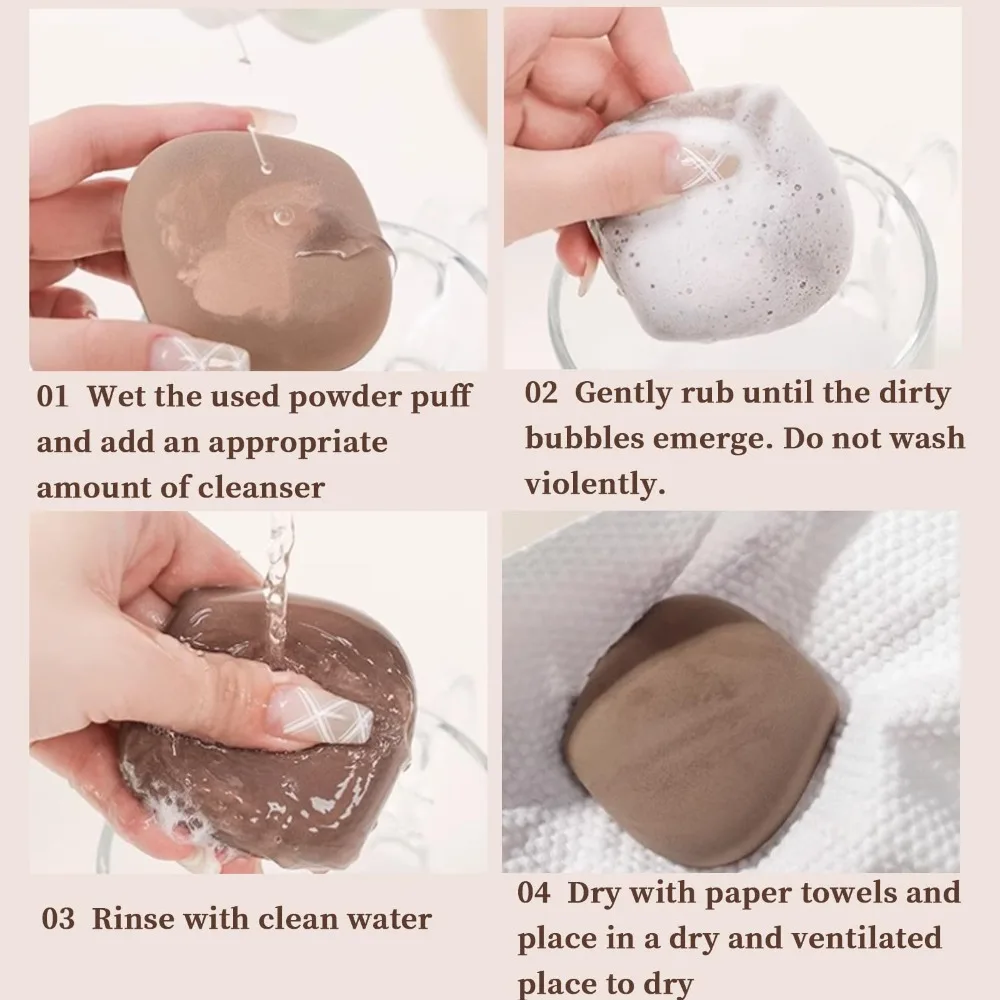 01 Wet the used powder puff and add an appropriate amount of cleanser

02 Gently rub until the dirty bubbles emerge. Do not wash violently.

03 Rinse with clean water

04 Dry with paper towels and place in a dry and ventilated place to dry