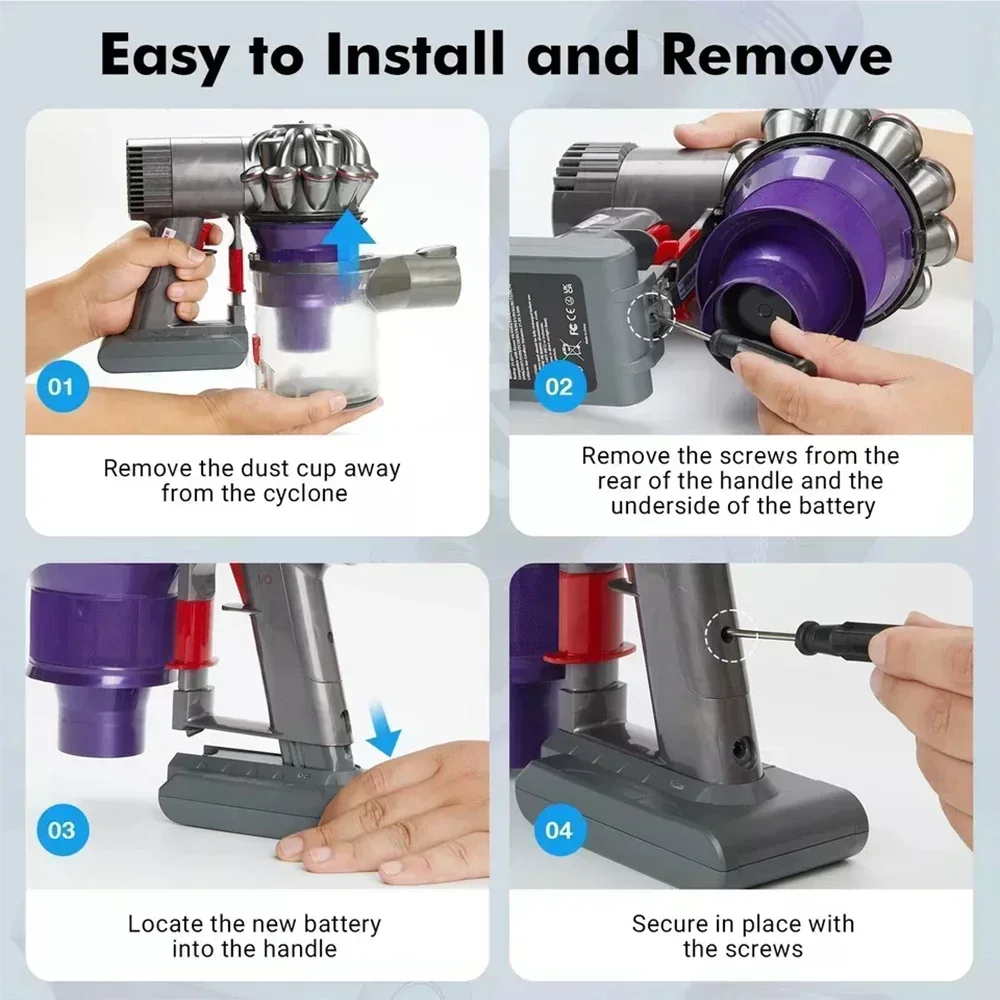 Easy to Install and Remove

01

Remove the dust cup away from the cyclone

02

Remove the screws from the rear of the handle and the underside of the battery

03

Locate the new battery into the handle

04

Secure in place with the screws