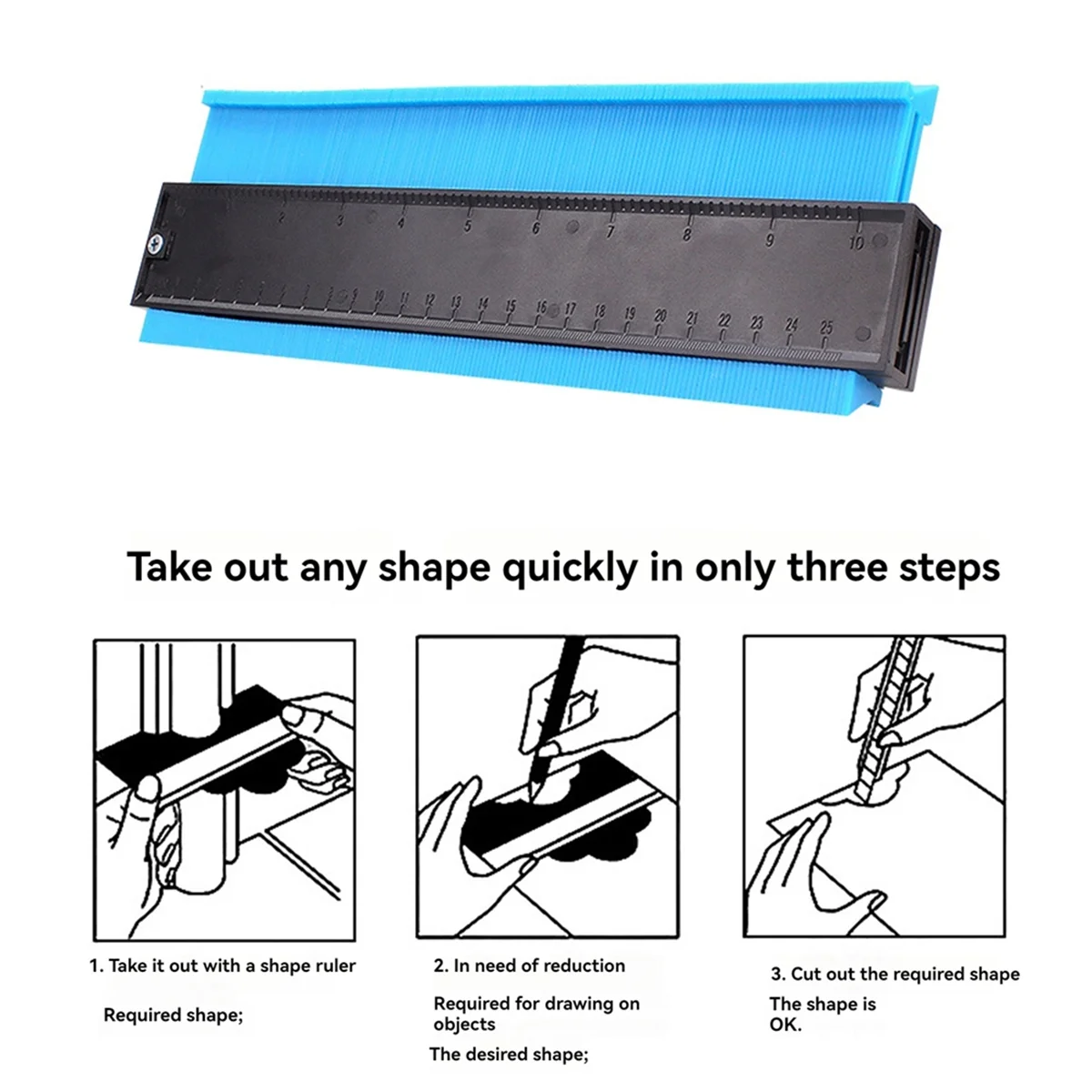 2 3 4 5 6 7 8 9 10
9 10 11 12 13 14 15 16 17 18 19 20 21 22 23 24 25

Take out any shape quickly in only three steps

1. Take it out with a shape ruler

Required shape;

2. In need of reduction

Required for drawing on objects

The desired shape;

3. Cut out the required shape

The shape is OK.