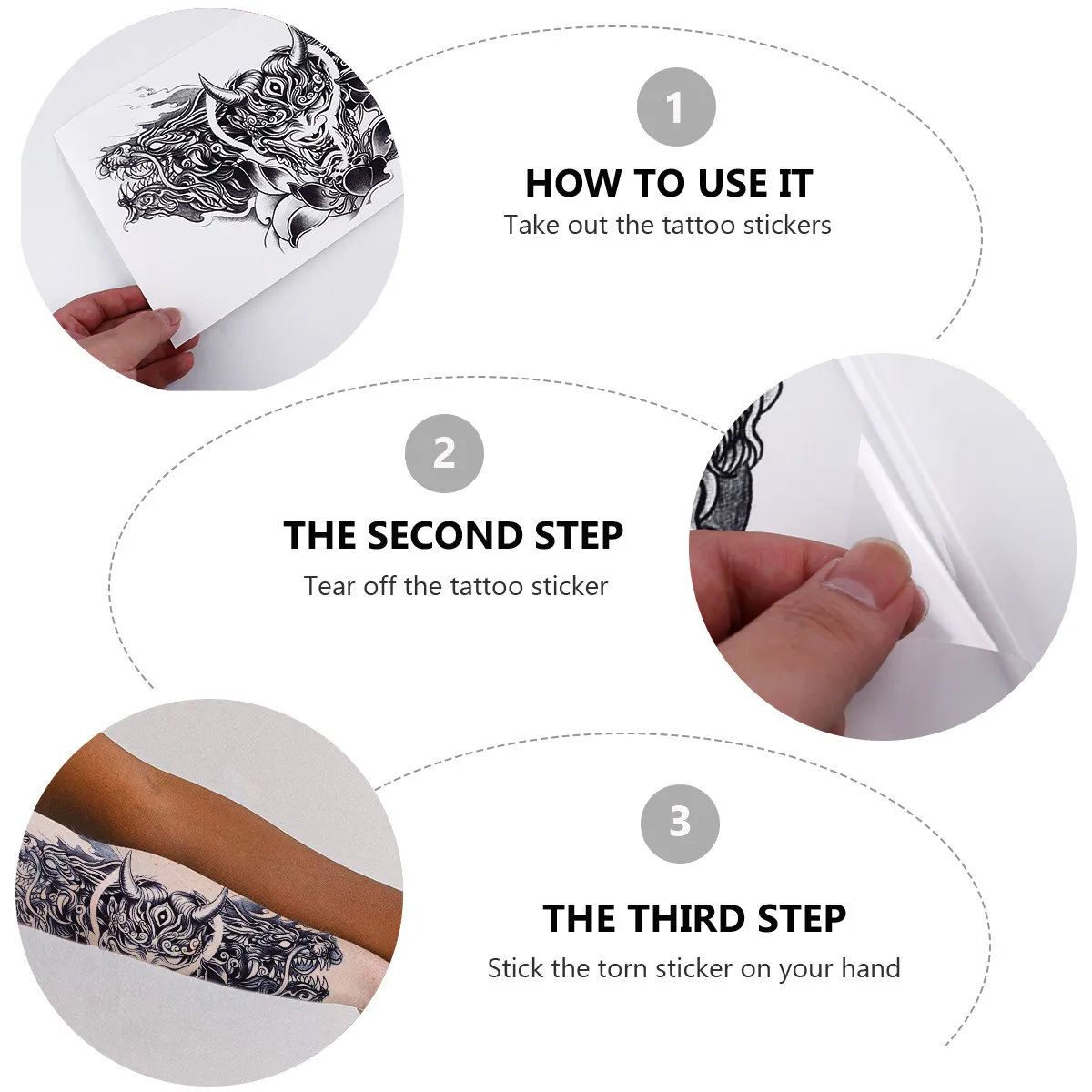 1

HOW TO USE IT

Take out the tattoo stickers

2

THE SECOND STEP

Tear off the tattoo sticker

3

THE THIRD STEP

Stick the torn sticker on your hand